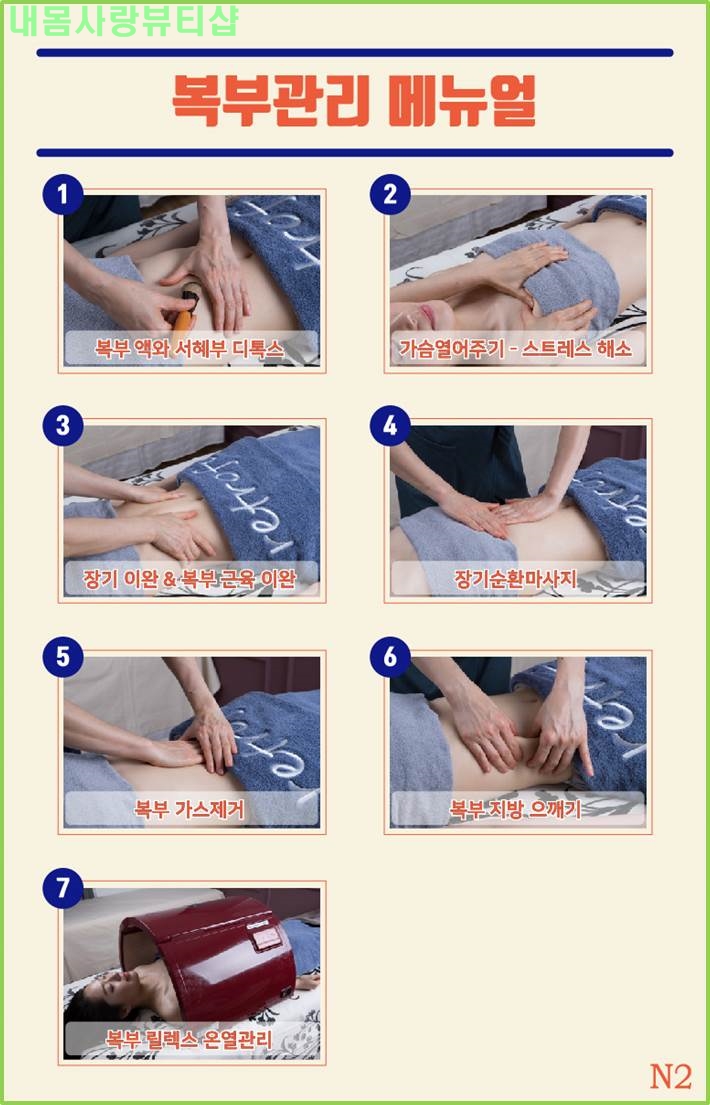 내몸사랑뷰티샵

복부관리 메뉴얼

1
복부 액와 서혜부 디톡스

2
가슴열어주기 - 스트레스 해소

3
장기 이완 & 복부 근육 이완

4
장기순환마사지

5
복부 가스제거

6
복부 지방 으깨기

7
복부 릴렉스 온열관리

N2