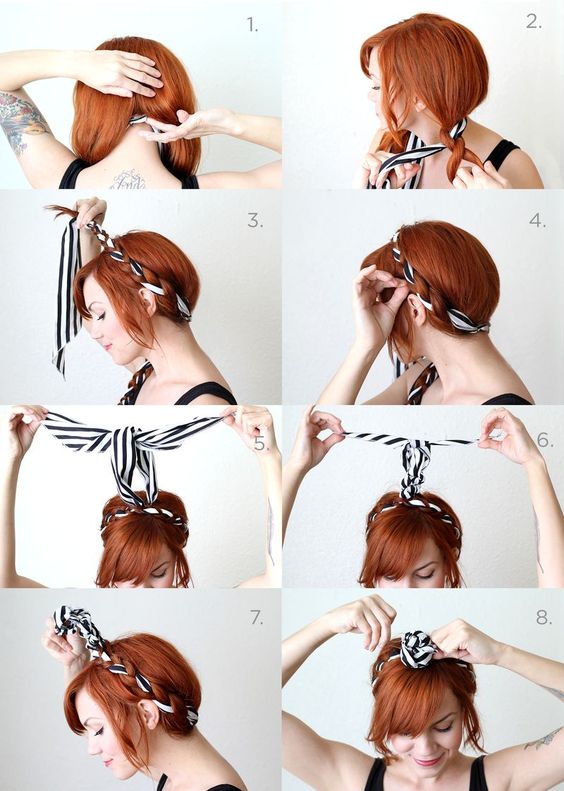 1.
2.
3.
4.
5.
6.
7.
8.