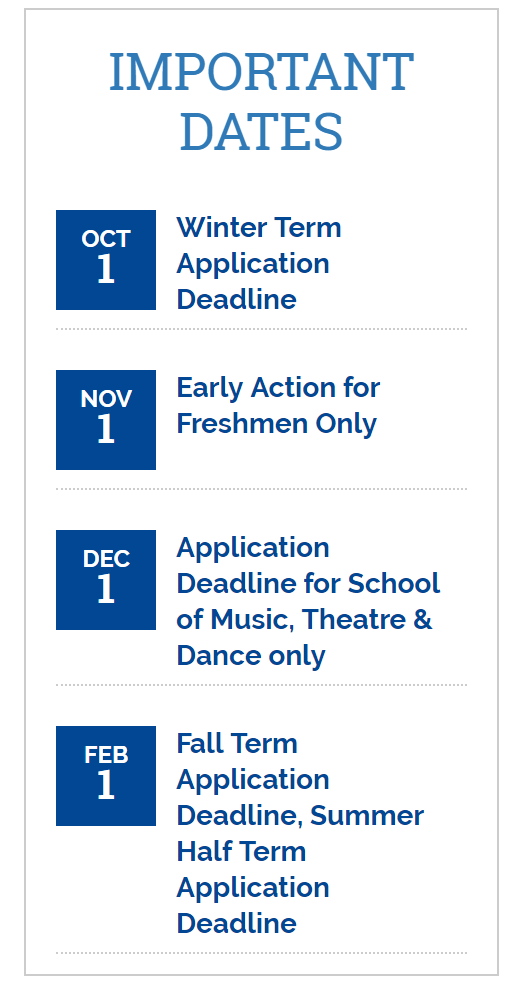 IMPORTANT DATES

OCT
1
Winter Term Application Deadline

NOV
1
Early Action for Freshmen Only

DEC
1
Application Deadline for School of Music, Theatre & Dance only

FEB
1
Fall Term Application Deadline, Summer Half Term Application Deadline