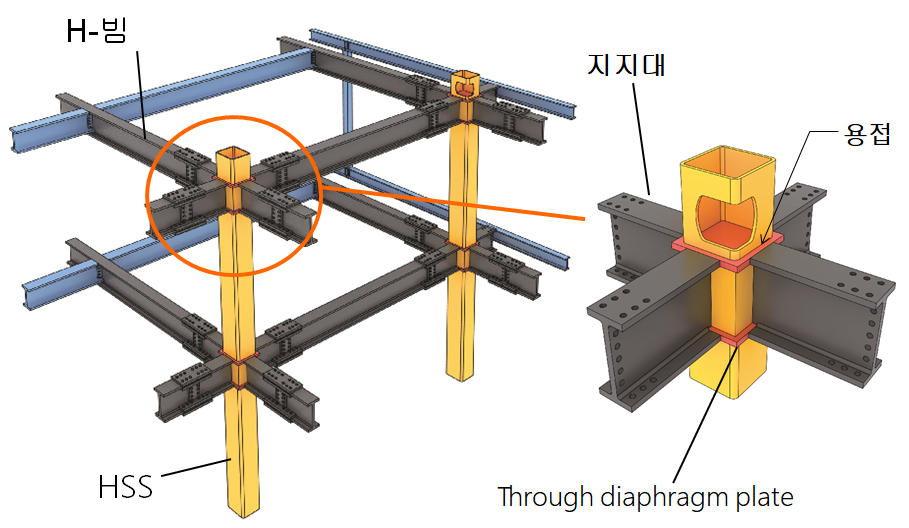 H-빔

지지대

용접

HSS

Through diaphragm plate