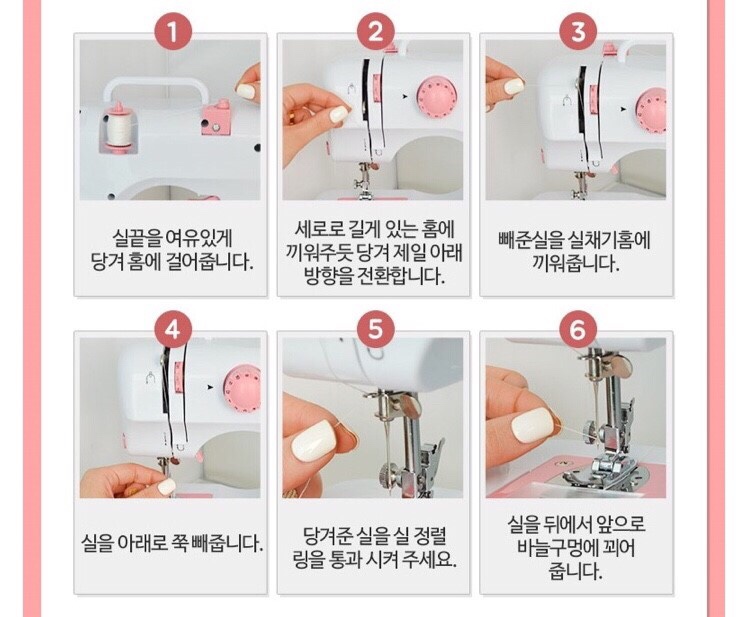 1

실끝을 여유있게 당겨 홈에 걸어줍니다.

2

세로로 길게 있는 홈에 끼워주듯 당겨 제일 아래 방향을 전환합니다.

3

빼준실을 실채기홈에 끼워줍니다.

4

실을 아래로 쭉 빼줍니다.

5

당겨준 실을 실 정렬 링을 통과 시켜 주세요.

6

실을 뒤에서 앞으로 바늘구멍에 꾀어 줍니다.