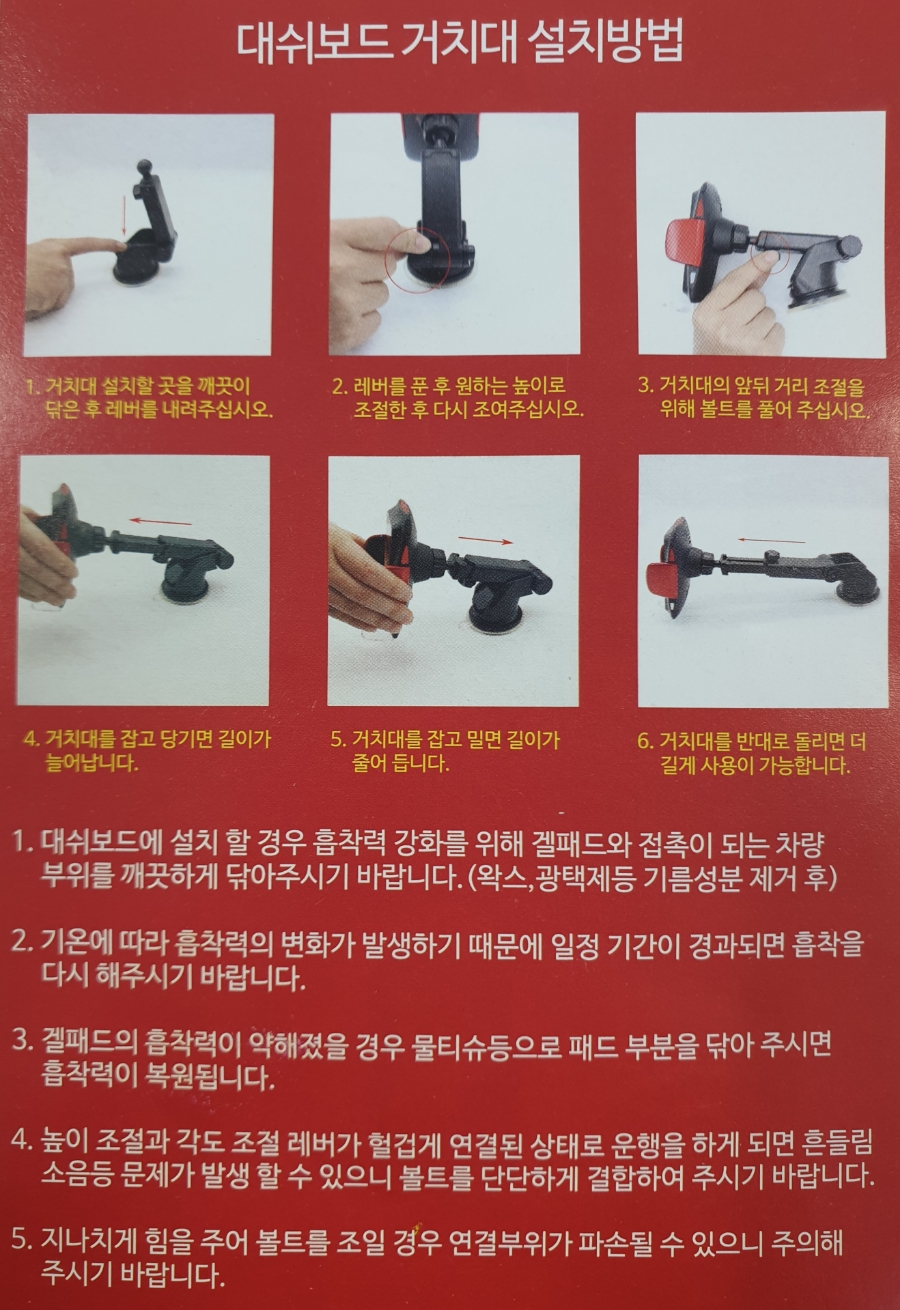 대쉬보드 거치대 설치방법

1. 거치대 설치할 곳을 깨끗이 닦은 후 레버를 내려주십시오.

2. 레버를 푼 후 원하는 높이로 조절한 후 다시 조여주십시오.

3. 거치대의 앞뒤 거리 조절을 위해 볼트를 풀어 주십시오.

4. 거치대를 잡고 당기면 길이가 늘어납니다.

5. 거치대를 잡고 밀면 길이가 줄어 듭니다.

6. 거치대를 반대로 돌리면 더 길게 사용이 가능합니다.

1. 대쉬보드에 설치 할 경우 흡착력 강화를 위해 겔패드와 접촉이 되는 차량 부위를 깨끗하게 닦아주시기 바랍니다. (왁스,광택제등 기름성분 제거 후)

2. 기온에 따라 흡착력의 변화가 발생하기 때문에 일정 기간이 경과되면 흡착을 다시 해주시기 바랍니다.

3. 겔패드의 흡착력이 약해졌을 경우 물티슈등으로 패드 부분을 닦아 주시면 흡착력이 복원됩니다.

4. 높이 조절과 각도 조절 레버가 헐겁게 연결된 상태로 운행을 하게 되면 흔들림 소음등 문제가 발생 할 수 있으니 볼트를 단단하게 결합하여 주시기 바랍니다.

5. 지나치게 힘을 주어 볼트를 조일 경우 연결부위가 파손될 수 있으니 주의해 주시기 바랍니다.