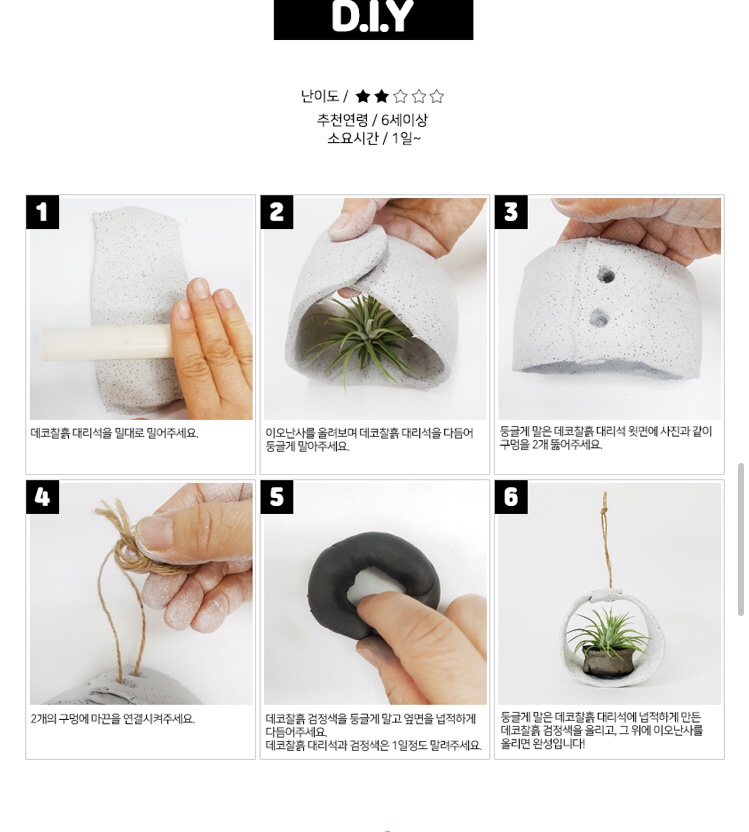 D.I.Y

난이도 / ★★☆☆☆
추천연령 / 6세이상
소요시간 / 1일~

1

데코찰흙 대리석을 밀대로 밀어주세요.

2

이오난사를 올려보며 데코찰흙 대리석을 다듬어 둥글게 말아주세요.

3

둥글게 말은 데코찰흙 대리석 윗면에 사진과 같이 구멍을 2개 뚫어주세요.

4

2개의 구멍에 마끈을 연결시켜주세요.

5

데코찰흙 검정색을 둥글게 말고 옆면을 넙적하게 다듬어주세요.
데코찰흙 대리석과 검정색은 1일정도 말려주세요.

6

둥글게 말은 데코찰흙 대리석에 넙적하게 만든 데코찰흙 검정색을 올리고, 그 위에 이오난사를 올리면 완성입니다!