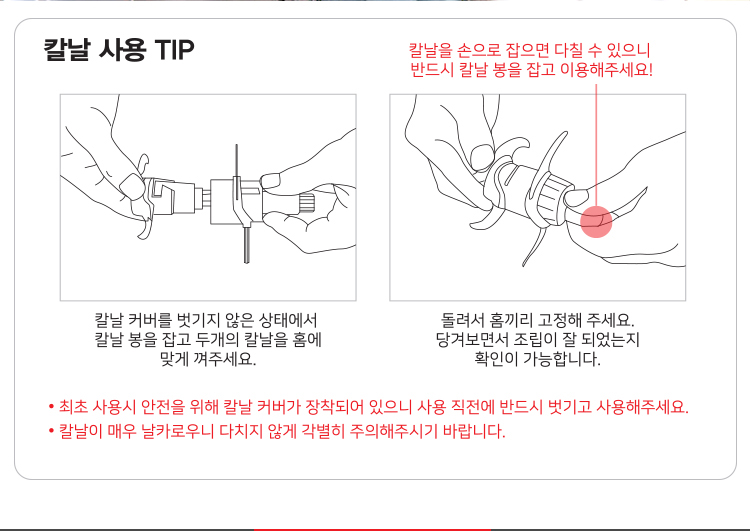 칼날 사용 TIP

칼날을 손으로 잡으면 다칠 수 있으니
반드시 칼날 봉을 잡고 이용해주세요!

칼날 커버를 벗기지 않은 상태에서
칼날 봉을 잡고 두개의 칼날을 홈에
맞게 껴주세요.

돌려서 홈끼리 고정해 주세요.
당겨보면서 조립이 잘 되었는지
확인이 가능합니다.

• 최초 사용시 안전을 위해 칼날 커버가 장착되어 있으니 사용 직전에 반드시 벗기고 사용해주세요.
• 칼날이 매우 날카로우니 다치지 않게 각별히 주의해주시기 바랍니다.