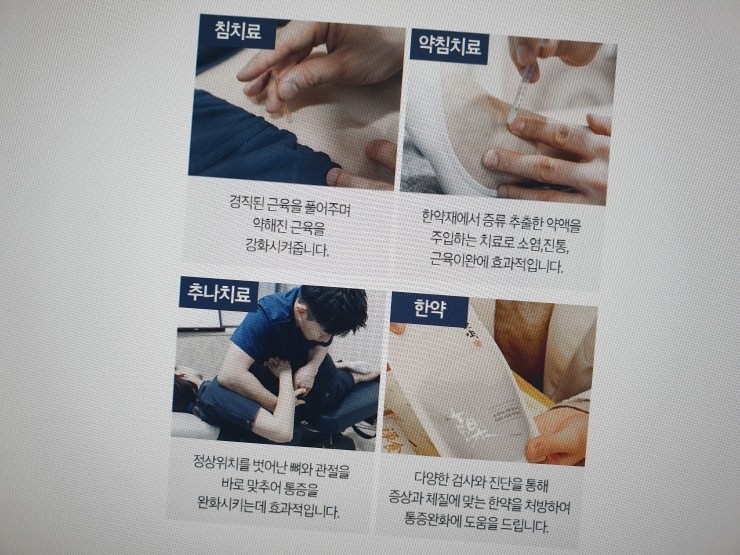 침치료

경직된 근육을 풀어주며 약해진 근육을 강화시켜줍니다.

약침치료

한약재에서 증류 추출한 약액을 주입하는 치료로 소염,진통, 근육이완에 효과적입니다.

추나치료

정상위치를 벗어난 뼈와 관절을 바로 맞추어 통증을 완화시키는데 효과적입니다.

한약

다양한 검사와 진단을 통해 증상과 체질에 맞는 한약을 처방하여 통증완화에 도움을 드립니다.