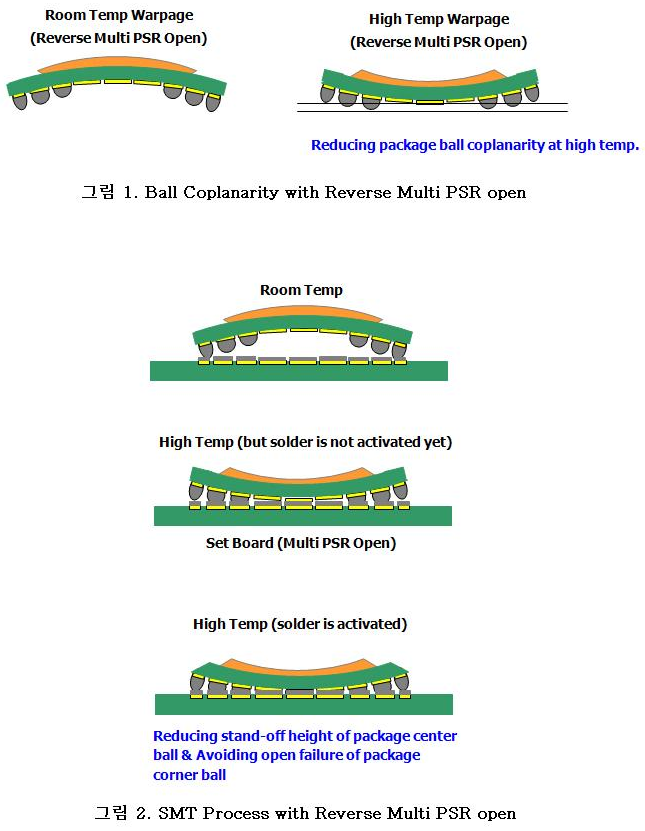 Room Temp Warpage
(Reverse Multi PSR Open)

High Temp Warpage
(Reverse Multi PSR Open)

Reducing package ball coplanarity at high temp.

그림 1. Ball Coplanarity with Reverse Multi PSR open

Room Temp

High Temp (but solder is not activated yet)

Set Board (Multi PSR Open)

High Temp (solder is activated)

Reducing stand-off height of package center ball & Avoiding open failure of package corner ball

그림 2. SMT Process with Reverse Multi PSR open