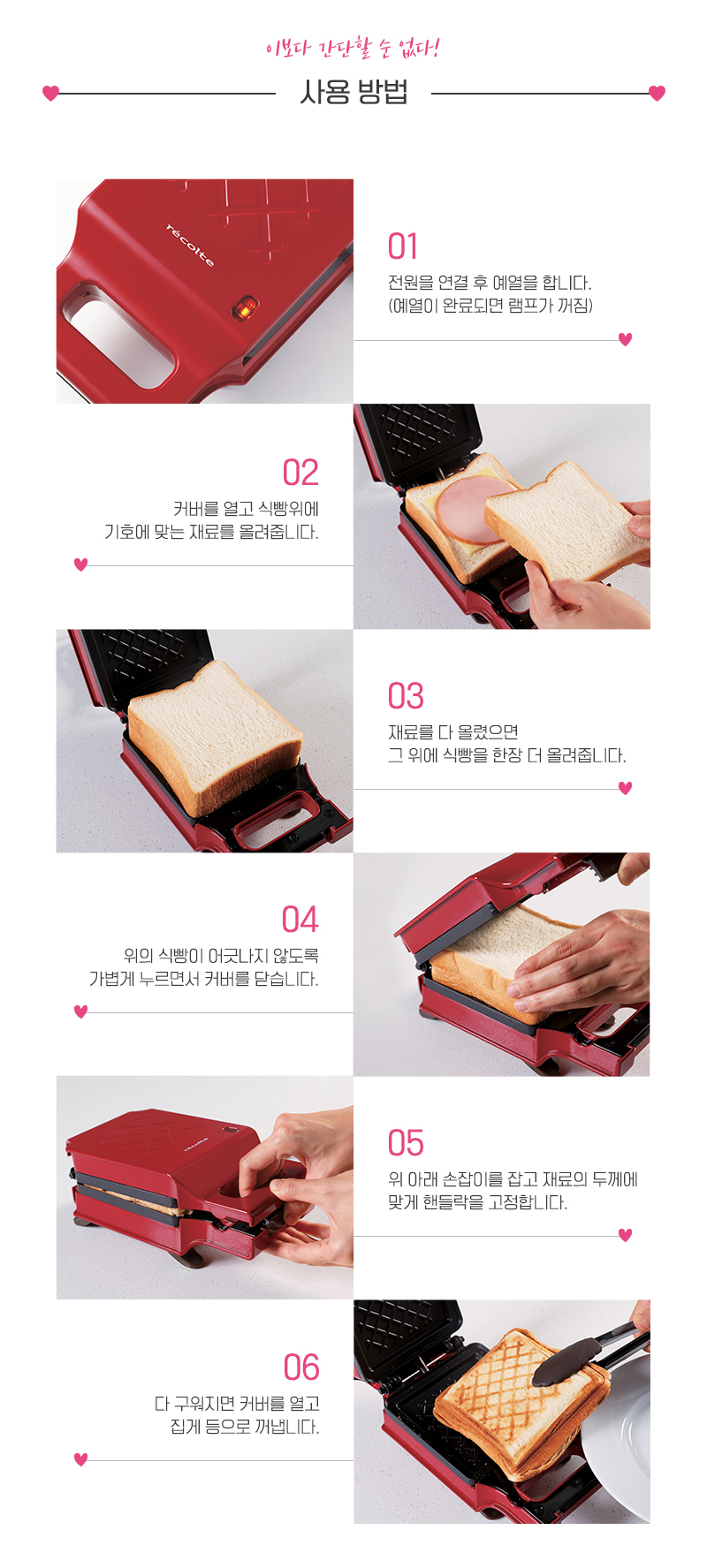 이보다 간단할 순 없다!

사용 방법

récolte

01

전원을 연결 후 예열을 합니다.
(예열이 완료되면 램프가 꺼짐)

02

커버를 열고 식빵위에
기호에 맞는 재료를 올려줍니다.

03

재료를 다 올렸으면
그 위에 식빵을 한장 더 올려줍니다.

04

위의 식빵이 어긋나지 않도록
가볍게 누르면서 커버를 닫습니다.

récolte

05

위 아래 손잡이를 잡고 재료의 두께에
맞게 핸들락을 고정합니다.

06

다 구워지면 커버를 열고
집게 등으로 꺼냅니다.