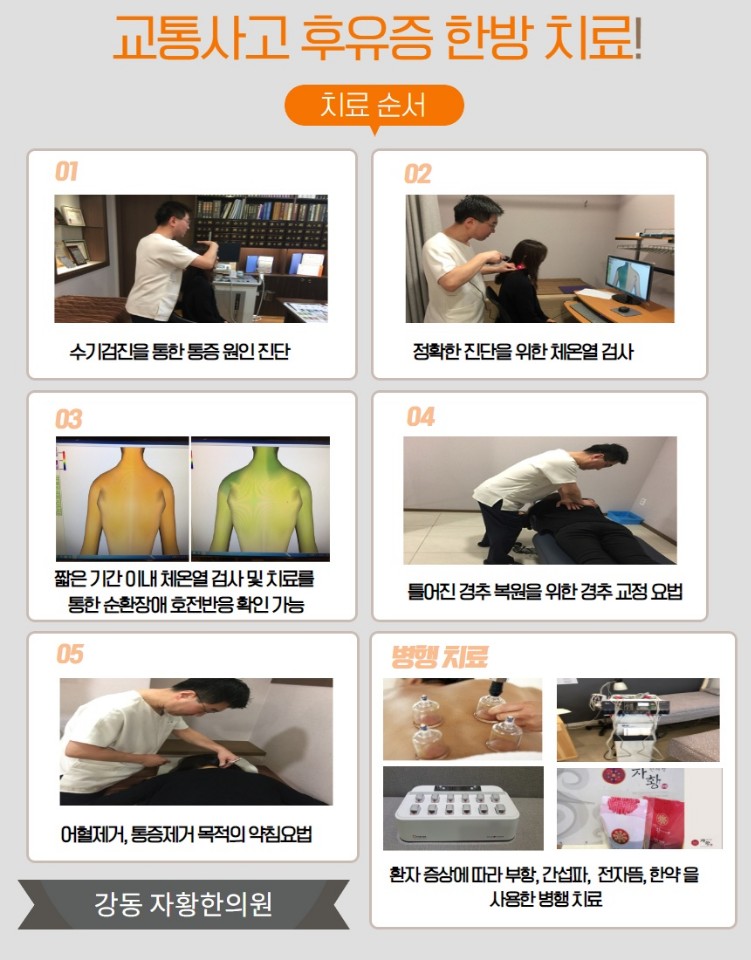 교통사고 후유증 한방 치료!

치료 순서

01

수기검진을 통한 통증 원인 진단

02

정확한 진단을 위한 체온열 검사

03

짧은 기간 이내 체온열 검사 및 치료를 통한 순환장애 호전반응 확인 가능

04

틀어진 경추 복원을 위한 경추 교정 요법

05

어혈제거, 통증제거 목적의 약침요법

병행 치료

자황

환자 증상에 따라 부항, 간섭파, 전자뜸, 한약 을 사용한 병행 치료

강동 자황한의원