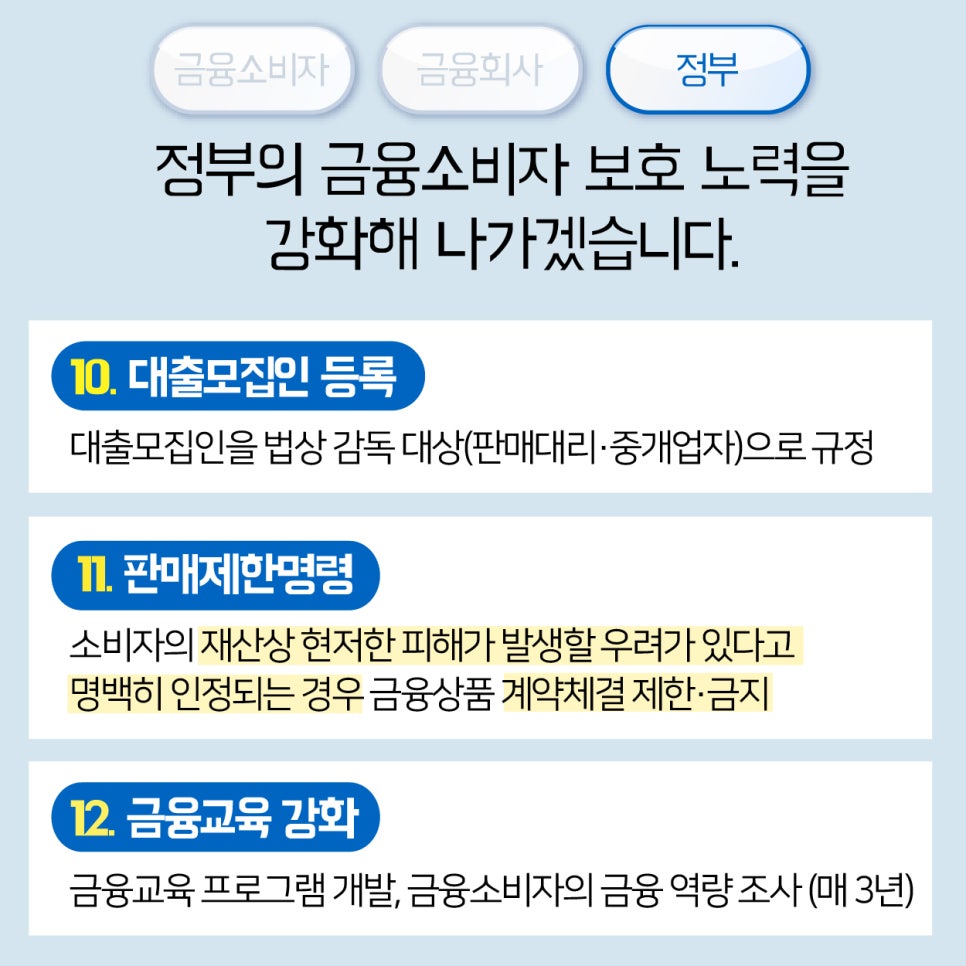 금융소비자 금융회사 정부

정부의 금융소비자 보호 노력을 강화해 나가겠습니다.

10. 대출모집인 등록

대출모집인을 법상 감독 대상(판매대리·중개업자)으로 규정

11. 판매제한명령

소비자의 재산상 현저한 피해가 발생할 우려가 있다고 명백히 인정되는 경우 금융상품 계약체결 제한·금지

12. 금융교육 강화

금융교육 프로그램 개발, 금융소비자의 금융 역량 조사 (매 3년)