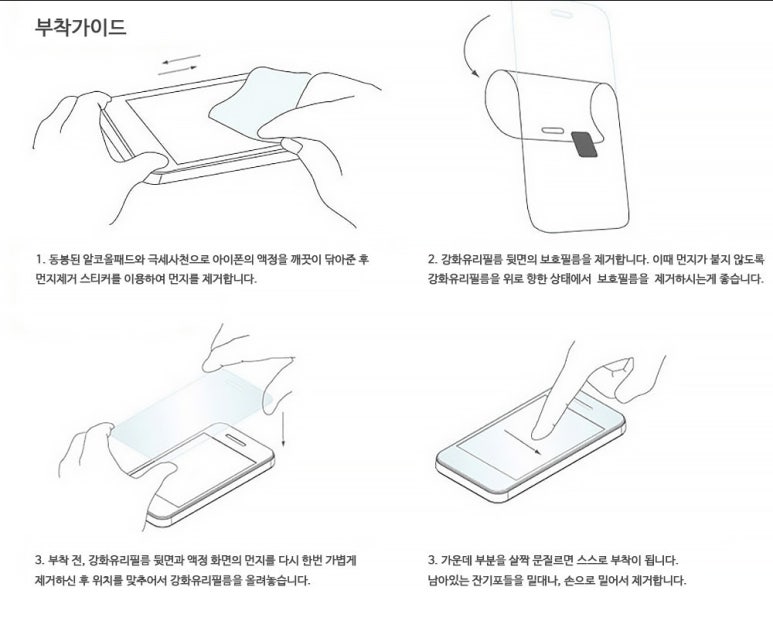 부착가이드

1. 동봉된 알코올패드와 극세사천으로 아이폰의 액정을 깨끗이 닦아준 후 먼지제거 스티커를 이용하여 먼지를 제거합니다.

2. 강화유리필름 뒷면의 보호필름을 제거합니다. 이때 먼지가 붙지 않도록 강화유리필름을 위로 향한 상태에서 보호필름을 제거하시는게 좋습니다.

3. 부착 전, 강화유리필름 뒷면과 액정 화면의 먼지를 다시 한번 가볍게 제거하신 후 위치를 맞추어서 강화유리필름을 올려놓습니다.

3. 가운데 부분을 살짝 문질르면 스스로 부착이 됩니다. 남아있는 잔기포들을 밀대나, 손으로 밀어서 제거합니다.