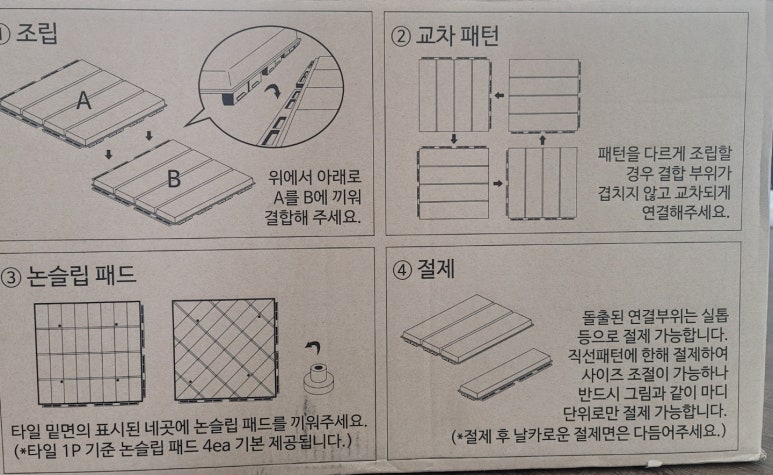 ① 조립

A

B

위에서 아래로
A를 B에 끼워
결합해 주세요.

② 교차 패턴

패턴을 다르게 조립할
경우 결합 부위가
겹치지 않고 교차되게
연결해주세요.

③ 논슬립 패드

타일 밑면의 표시된 네곳에 논슬립 패드를 끼워주세요.
(*타일 1P 기준 논슬립 패드 4ea 기본 제공됩니다.)

④ 절제

돌출된 연결부위는 실톱
등으로 절제 가능합니다.
직선패턴에 한해 절제하여
사이즈 조절이 가능하나
반드시 그림과 같이 마디
단위로만 절제 가능합니다.
(*절제 후 날카로운 절제면은 다듬어주세요.)