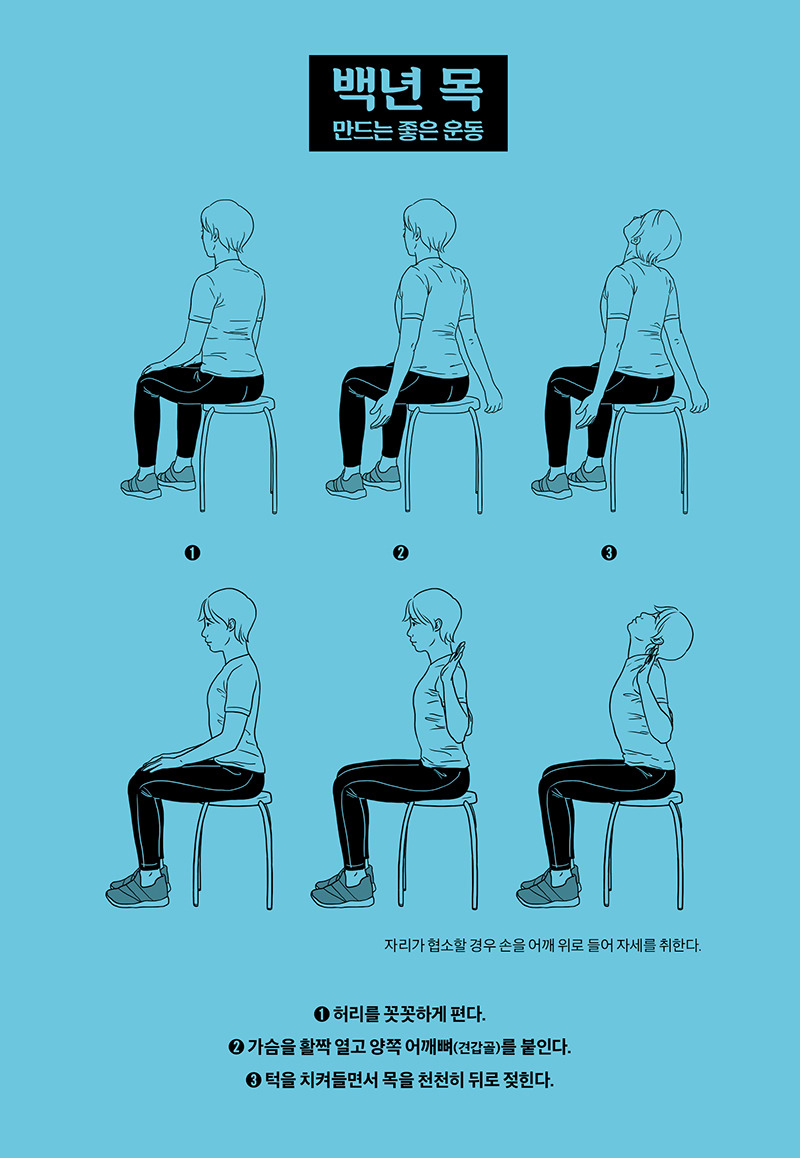 백년 목
만드는 좋은 운동

❶

❷

❸

자리가 협소할 경우 손을 어깨 위로 들어 자세를 취한다.

❶ 허리를 꼿꼿하게 편다.
❷ 가슴을 활짝 열고 양쪽 어깨뼈(견갑골)를 붙인다.
❸ 턱을 치켜들면서 목을 천천히 뒤로 젖힌다.