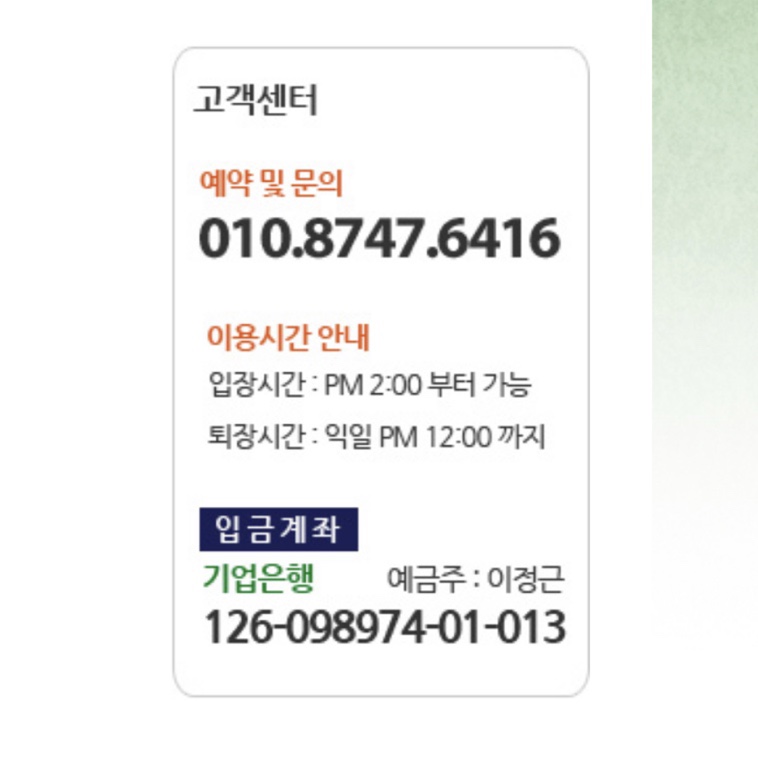 고객센터

예약 및 문의
010.8747.6416

이용시간 안내
입장시간 : PM 2:00 부터 가능
퇴장시간 : 익일 PM 12:00 까지

입금계좌
기업은행 예금주 : 이정근
126-098974-01-013