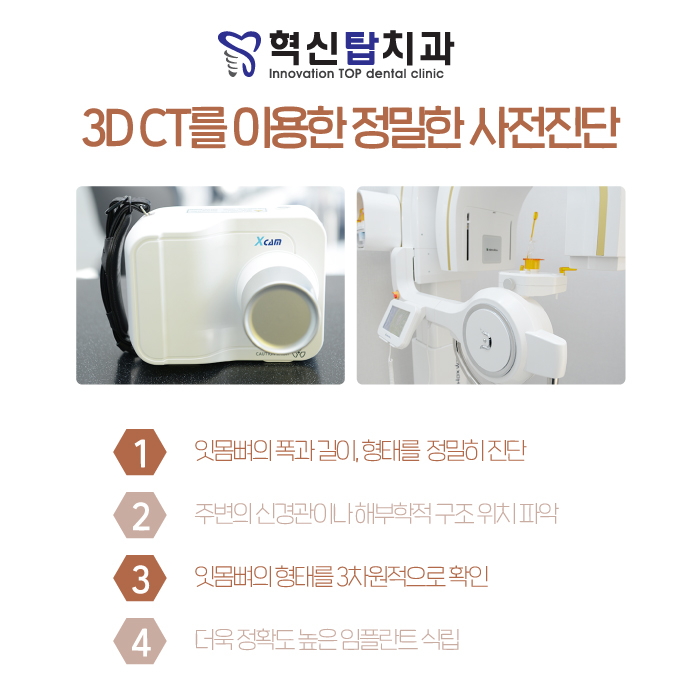 혁신탑치과
Innovation TOP dental clinic

3D CT를 이용한 정밀한 사전진단

Xcam

1 잇몸뼈의 폭과 길이, 형태를 정밀히 진단

2 주변의 신경관이나 해부학적 구조 위치 파악

3 잇몸뼈의 형태를 3차원적으로 확인

4 더욱 정확도 높은 임플란트 식립