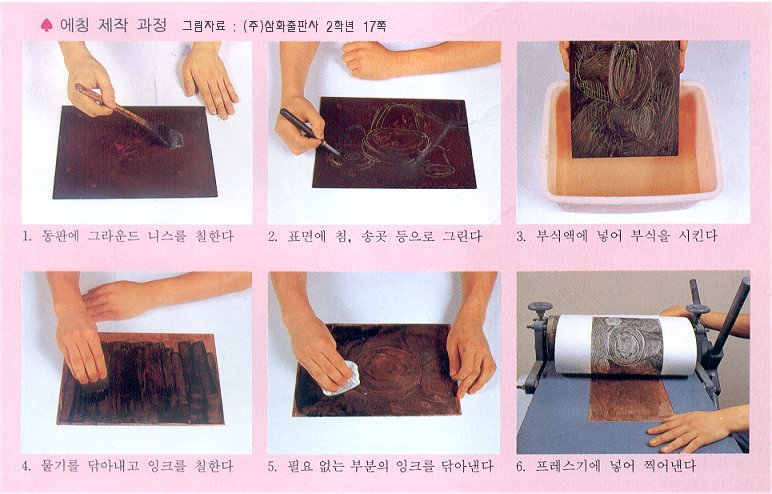 ♠ 에칭 제작 과정 그림자료 : (주)삼화출판사 2학년 17쪽

1. 동판에 그라운드 니스를 칠한다

2. 표면에 침, 송곳 등으로 그린다

3. 부식액에 넣어 부식을 시킨다

4. 물기를 닦아내고 잉크를 칠한다

5. 필요 없는 부분의 잉크를 닦아낸다

6. 프레스기에 넣어 찍어낸다