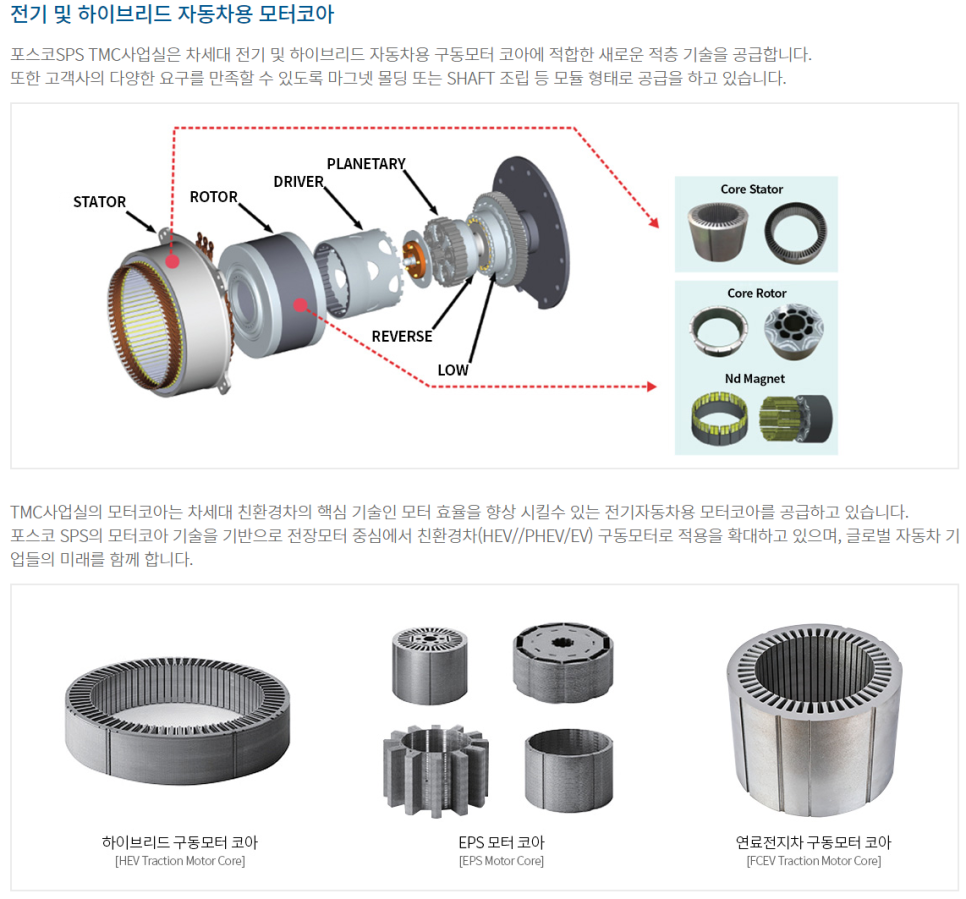 전기 및 하이브리드 자동차용 모터코아

포스코SPS TMC사업실은 차세대 전기 및 하이브리드 자동차용 구동모터 코아에 적합한 새로운 적층 기술을 공급합니다.
또한 고객사의 다양한 요구를 만족할 수 있도록 마그넷 몰딩 또는 SHAFT 조립 등 모듈 형태로 공급을 하고 있습니다.

STATOR
ROTOR
DRIVER
PLANETARY
REVERSE
LOW

Core Stator

Core Rotor

Nd Magnet

TMC사업실의 모터코아는 차세대 친환경차의 핵심 기술인 모터 효율을 향상 시킬수 있는 전기자동차용 모터코아를 공급하고 있습니다.
포스코 SPS의 모터코아 기술을 기반으로 전장모터 중심에서 친환경차(HEV//PHEV/EV) 구동모터로 적용을 확대하고 있으며, 글로벌 자동차 기업들의 미래를 함께 합니다.

하이브리드 구동모터 코아
[HEV Traction Motor Core]

EPS 모터 코아
[EPS Motor Core]

연료전지차 구동모터 코아
[FCEV Traction Motor Core]