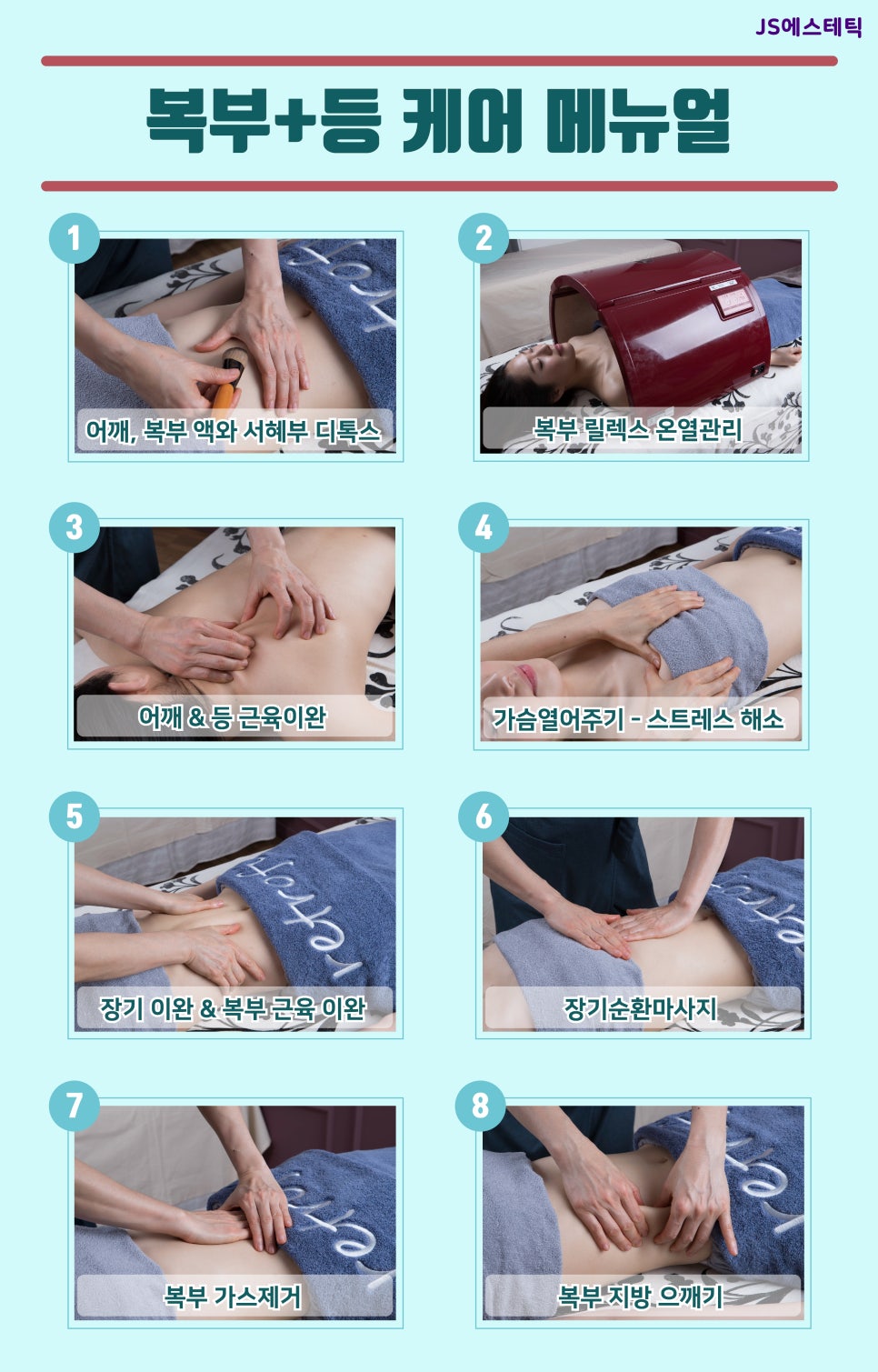 JS에스테틱

복부+등 케어 메뉴얼

1
어깨, 복부 액와 서혜부 디톡스

2
복부 릴렉스 온열관리

3
어깨 & 등 근육이완

4
가슴열어주기 - 스트레스 해소

5
장기 이완 & 복부 근육 이완

6
장기순환마사지

7
복부 가스제거

8
복부 지방 으깨기