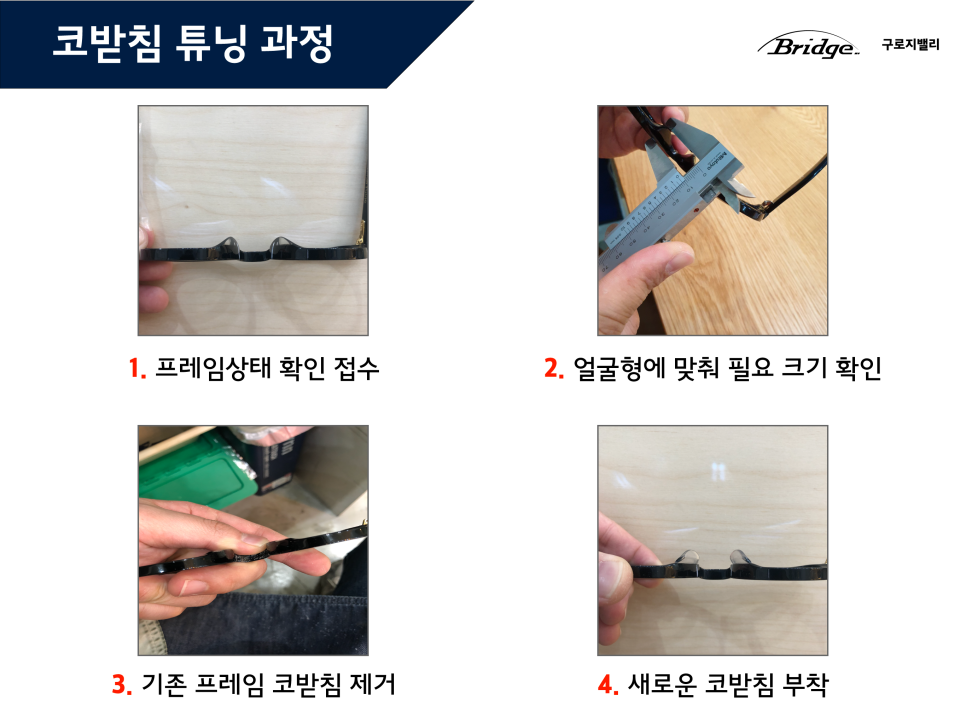 코받침 튜닝 과정

Bridge 구로지밸리

1. 프레임상태 확인 접수

2. 얼굴형에 맞춰 필요 크기 확인

3. 기존 프레임 코받침 제거

4. 새로운 코받침 부착