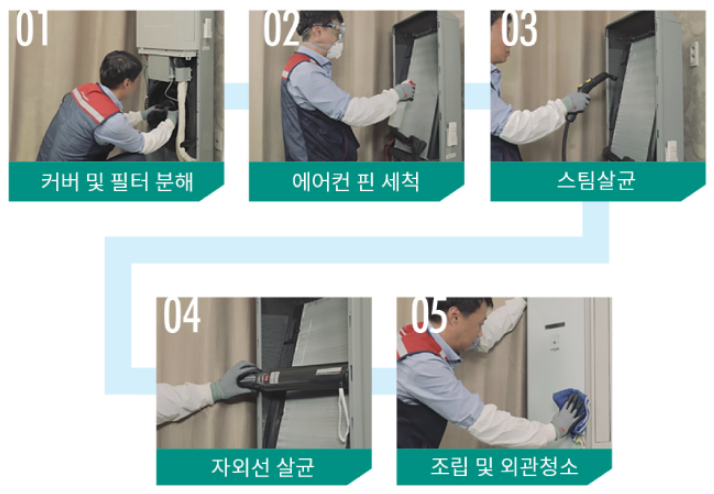 01
커버 및 필터 분해

02
에어컨 핀 세척

03
스팀살균

04
자외선 살균

05
조립 및 외관청소