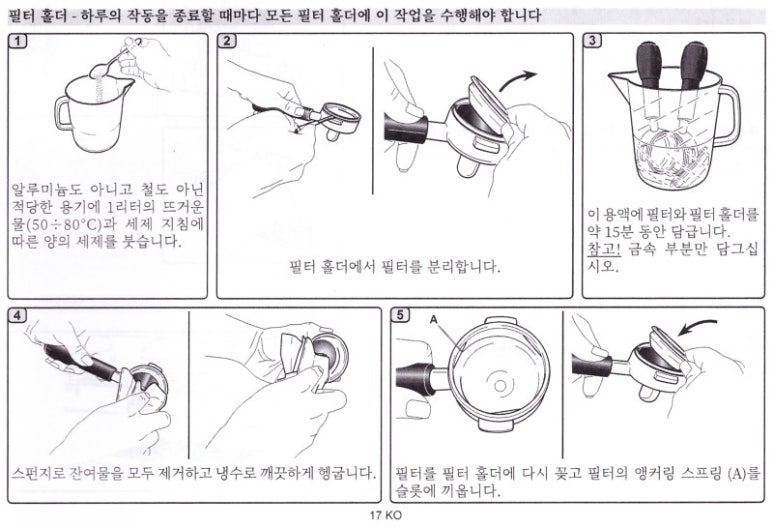 필터 홀더 - 하루의 작동을 종료할 때마다 모든 필터 홀더에 이 작업을 수행해야 합니다

1

알루미늄도 아니고 철도 아닌 적당한 용기에 1리터의 뜨거운 물(50÷80°C)과 세제 지침에 따른 양의 세제를 붓습니다.

2

필터 홀더에서 필터를 분리합니다.

3

이 용액에 필터와 필터 홀더를 약 15분 동안 담급니다.
참고! 금속 부분만 담그십시오.

4

스펀지로 잔여물을 모두 제거하고 냉수로 깨끗하게 헹굽니다.

5

A

필터를 필터 홀더에 다시 꽂고 필터의 앵커링 스프링 (A)를 슬롯에 끼웁니다.

17 KO