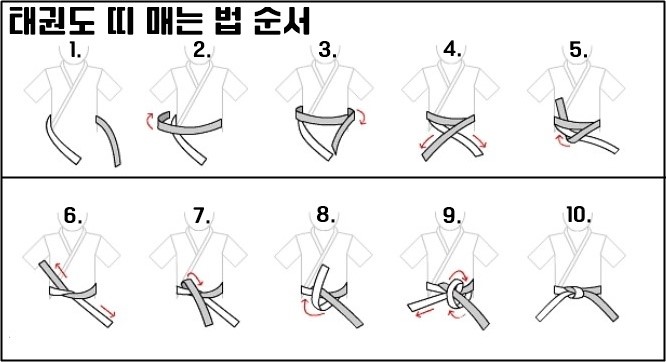 태권도 띠 매는 법 순서

1.

2.

3.

4.

5.

6.

7.

8.

9.

10.