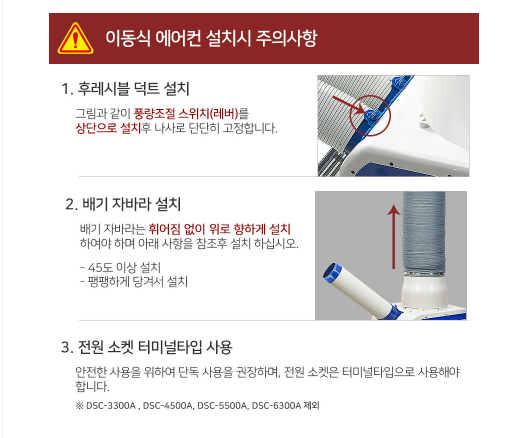 이동식 에어컨 설치시 주의사항

1. 후레시블 덕트 설치

그림과 같이 풍량조절 스위치(레버)를 상단으로 설치후 나사로 단단히 고정합니다.

2. 배기 자바라 설치

배기 자바라는 휘어짐 없이 위로 향하게 설치 하여야 하며 아래 사항을 참조후 설치 하십시오.

- 45도 이상 설치
- 팽팽하게 당겨서 설치

3. 전원 소켓 터미널타입 사용

안전한 사용을 위하여 단독 사용을 권장하며, 전원 소켓은 터미널타입으로 사용해야 합니다.

※ DSC-3300A , DSC-4500A, DSC-5500A, DSC-6300A 제외