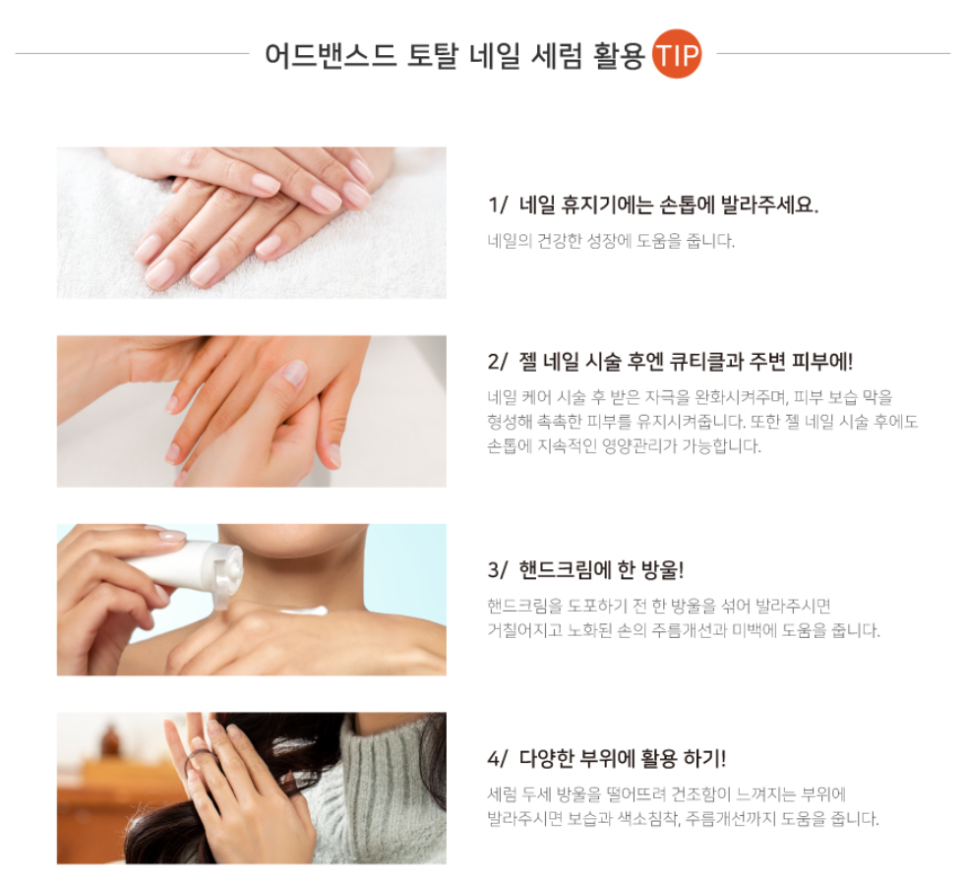 어드밴스드 토탈 네일 세럼 활용 TIP

1/ 네일 휴지기에는 손톱에 발라주세요.

네일의 건강한 성장에 도움을 줍니다.

2/ 젤 네일 시술 후엔 큐티클과 주변 피부에!

네일 케어 시술 후 받은 자극을 완화시켜주며, 피부 보습 막을 형성해 촉촉한 피부를 유지시켜줍니다. 또한 젤 네일 시술 후에도 손톱에 지속적인 영양관리가 가능합니다.

3/ 핸드크림에 한 방울!

핸드크림을 도포하기 전 한 방울을 섞어 발라주시면 거칠어지고 노화된 손의 주름개선과 미백에 도움을 줍니다.

4/ 다양한 부위에 활용 하기!

세럼 두세 방울을 떨어뜨려 건조함이 느껴지는 부위에 발라주시면 보습과 색소침착, 주름개선까지 도움을 줍니다.