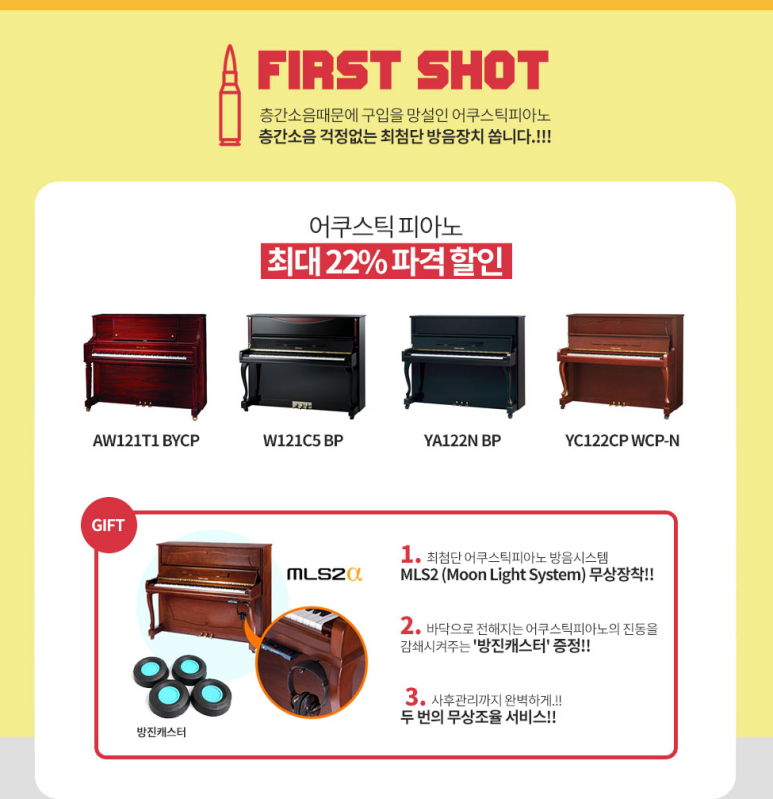 FIRST SHOT

층간소음때문에 구입을 망설인 어쿠스틱피아노
층간소음 걱정없는 최첨단 방음장치 쏩니다.!!!

어쿠스틱 피아노
최대 22% 파격 할인

AW121T1 BYCP

W121C5 BP

YA122N BP

YC122CP WCP-N

GIFT

MLS2α

방진캐스터

1. 최첨단 어쿠스틱피아노 방음시스템
MLS2 (Moon Light System) 무상장착!!

2. 바닥으로 전해지는 어쿠스틱피아노의 진동을 감쇄시켜주는 '방진캐스터' 증정!!

3. 사후관리까지 완벽하게.!!
두 번의 무상조율 서비스!!