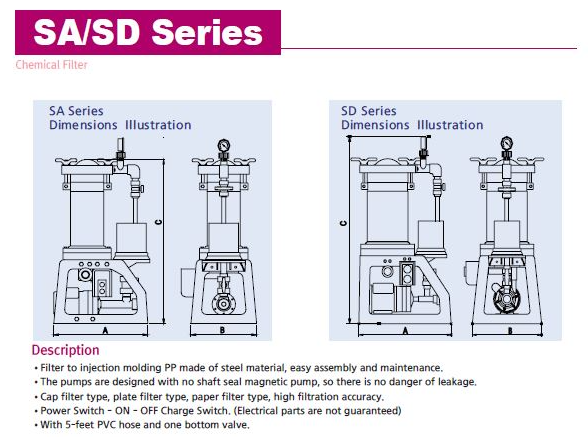 SA/SD Series

Chemical Filter

SA Series
Dimensions Illustration

C

A

B

SD Series
Dimensions Illustration

C

A

B

Description

• Filter to injection molding PP made of steel material, easy assembly and maintenance.
• The pumps are designed with no shaft seal magnetic pump, so there is no danger of leakage.
• Cap filter type, plate filter type, paper filter type, high filtration accuracy.
• Power Switch - ON - OFF Charge Switch. (Electrical parts are not guaranteed)
• With 5-feet PVC hose and one bottom valve.