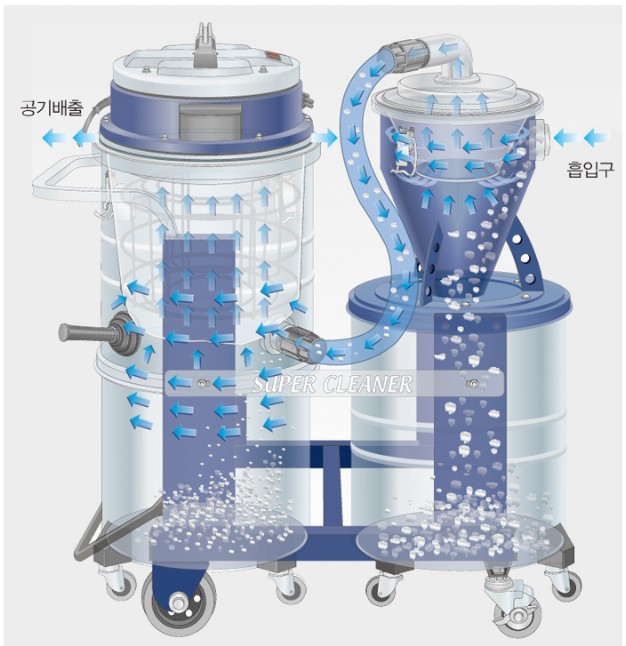 공기배출

흡입구

SUPER CLEANER