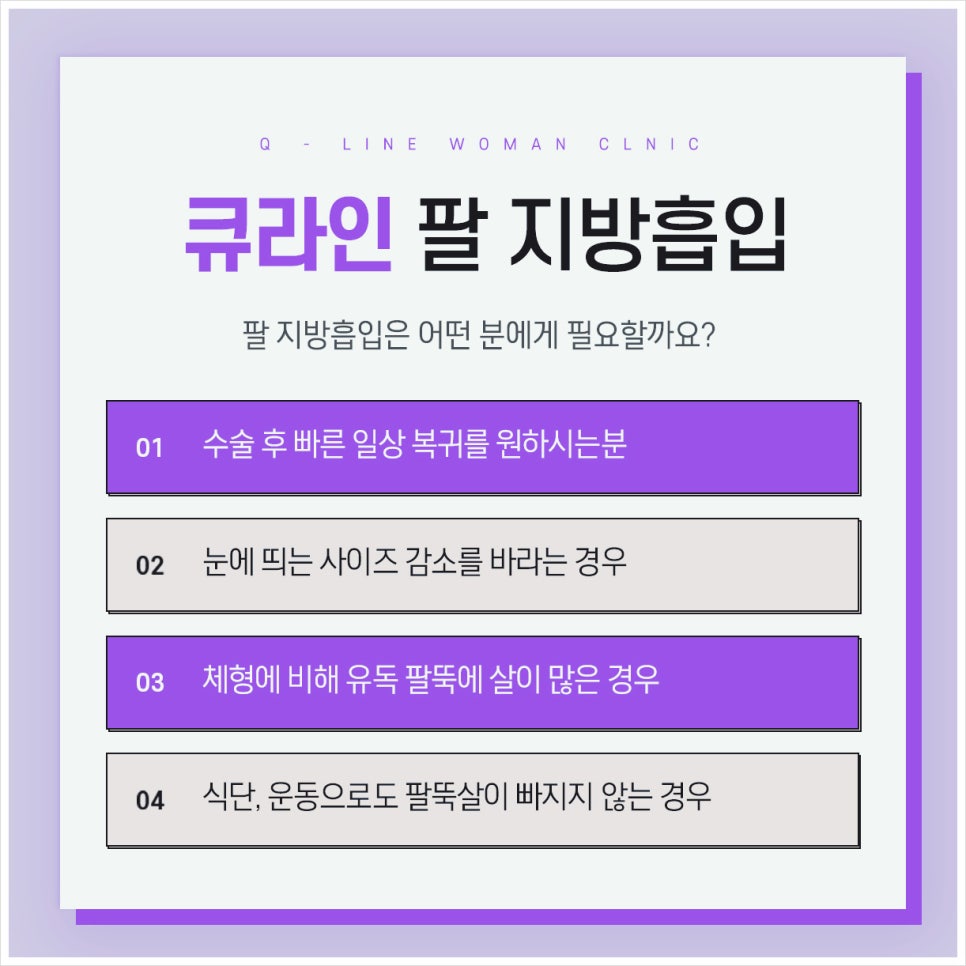 Q - LINE WOMAN CLNIC

큐라인 팔 지방흡입

팔 지방흡입은 어떤 분에게 필요할까요?

01 수술 후 빠른 일상 복귀를 원하시는분

02 눈에 띄는 사이즈 감소를 바라는 경우

03 체형에 비해 유독 팔뚝에 살이 많은 경우

04 식단, 운동으로도 팔뚝살이 빠지지 않는 경우