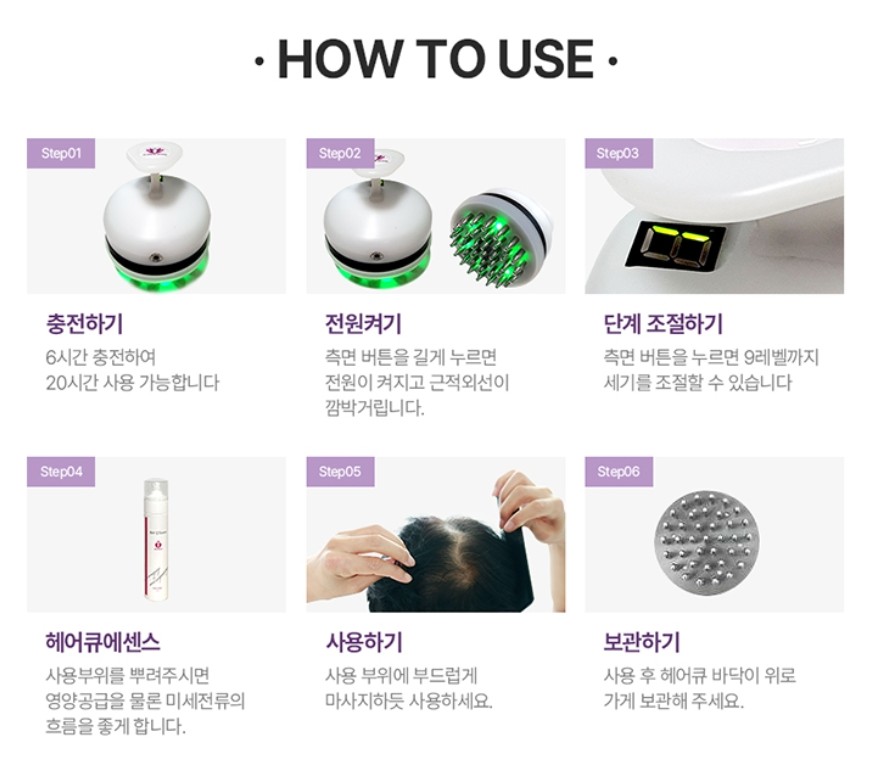 · HOW TO USE ·

Step01

충전하기
6시간 충전하여
20시간 사용 가능합니다

Step02

전원켜기
측면 버튼을 길게 누르면
전원이 켜지고 근적외선이
깜박거립니다.

Step03

단계 조절하기
측면 버튼을 누르면 9레벨까지
세기를 조절할 수 있습니다

Step04

헤어큐에센스
사용부위를 뿌려주시면
영양공급을 물론 미세전류의
흐름을 좋게 합니다.

Step05

사용하기
사용 부위에 부드럽게
마사지하듯 사용하세요.

Step06

보관하기
사용 후 헤어큐 바닥이 위로
가게 보관해 주세요.