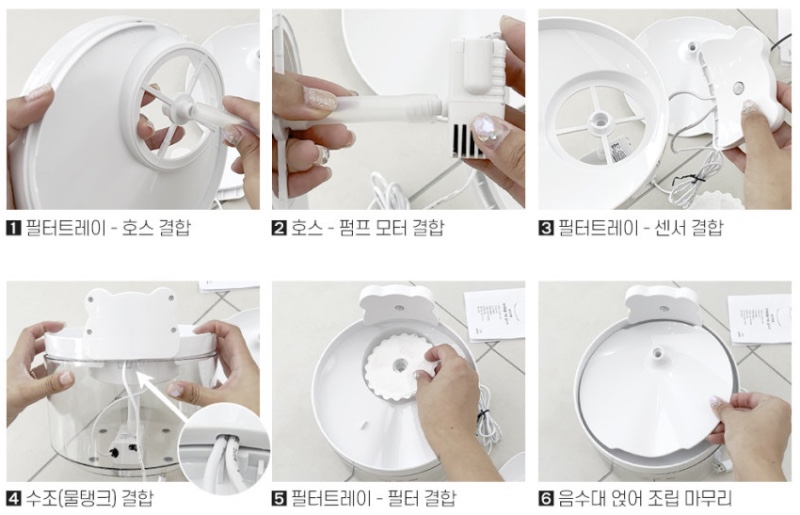 1 필터트레이 - 호스 결합

2 호스 - 펌프 모터 결합

3 필터트레이 - 센서 결합

4 수조(물탱크) 결합

5 필터트레이 - 필터 결합

6 음수대 얹어 조립 마무리