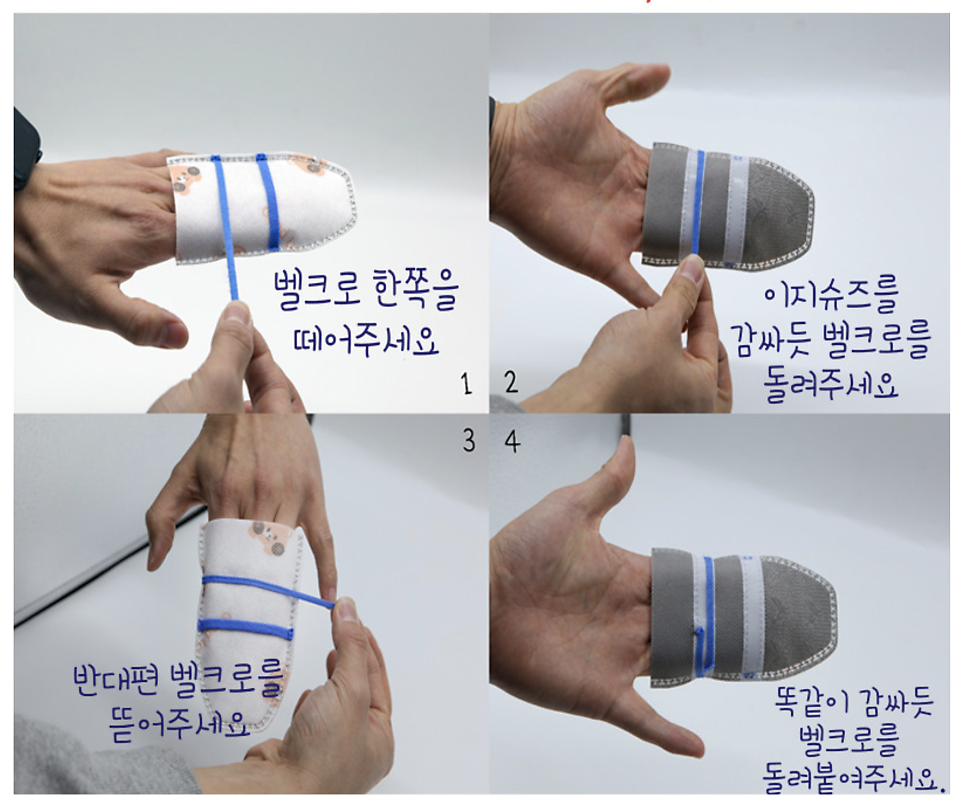 벨크로 한쪽을
떼어주세요

1

2

이지슈즈를
감싸듯 벨크로를
돌려주세요

3

반대편 벨크로를
뜯어주세요

4

똑같이 감싸듯
벨크로를
돌려붙여주세요.