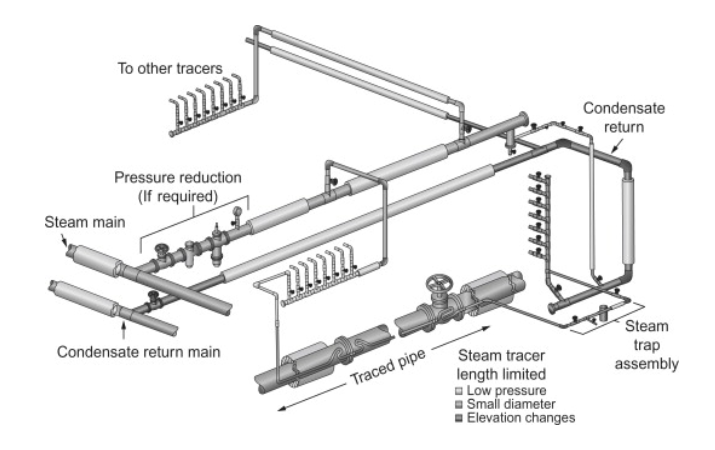 To other tracers

Condensate return

Pressure reduction (If required)

Steam main

Condensate return main

Traced pipe

Steam tracer length limited
Low pressure
Small diameter
Elevation changes

Steam trap assembly