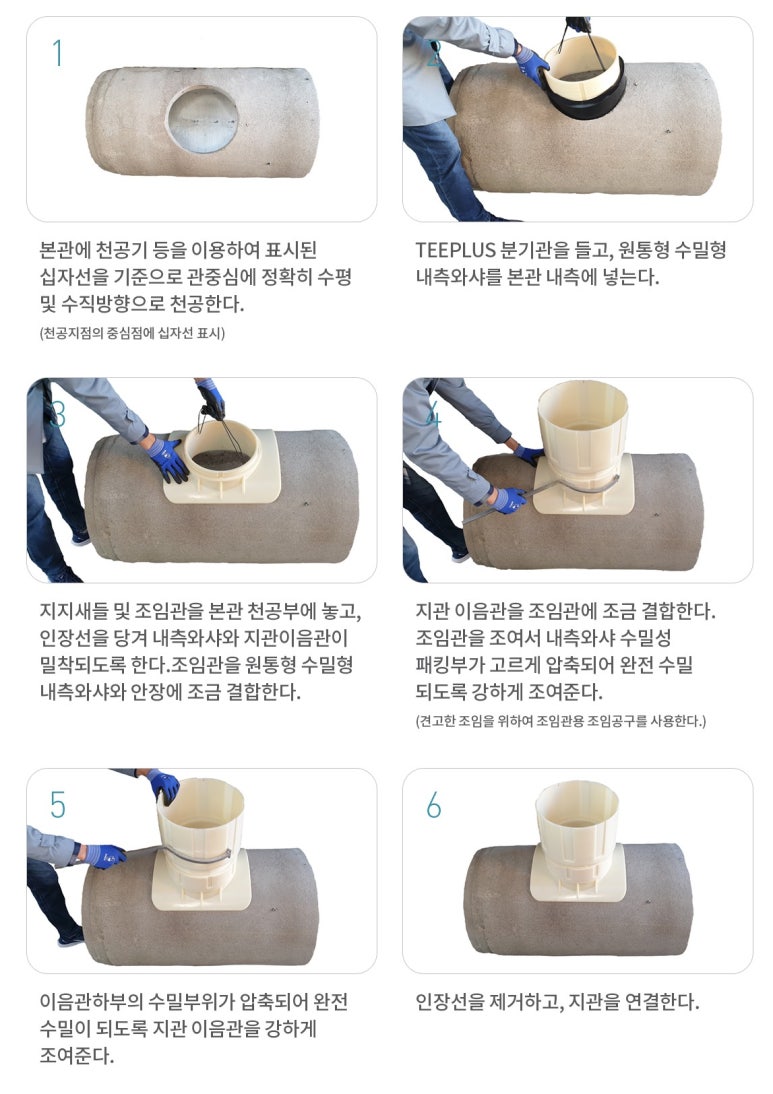 1

본관에 천공기 등을 이용하여 표시된 십자선을 기준으로 관중심에 정확히 수평 및 수직방향으로 천공한다.

(천공지점의 중심점에 십자선 표시)

2

TEEPLUS 분기관을 들고, 원통형 수밀형 내측와샤를 본관 내측에 넣는다.

3

지지새들 및 조임관을 본관 천공부에 놓고, 인장선을 당겨 내측와샤와 지관이음관이 밀착되도록 한다.조임관을 원통형 수밀형 내측와샤와 안장에 조금 결합한다.

4

지관 이음관을 조임관에 조금 결합한다. 조임관을 조여서 내측와샤 수밀성 패킹부가 고르게 압축되어 완전 수밀 되도록 강하게 조여준다.

(견고한 조임을 위하여 조임관용 조임공구를 사용한다.)

5

이음관하부의 수밀부위가 압축되어 완전 수밀이 되도록 지관 이음관을 강하게 조여준다.

6

인장선을 제거하고, 지관을 연결한다.