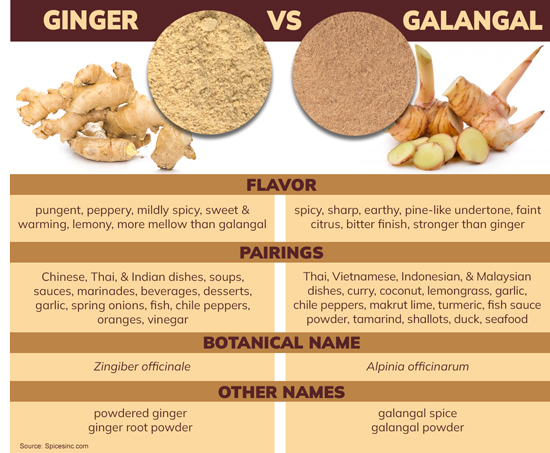 GINGER VS GALANGAL

FLAVOR

pungent, peppery, mildly spicy, sweet & warming, lemony, more mellow than galangal

spicy, sharp, earthy, pine-like undertone, faint citrus, bitter finish, stronger than ginger

PAIRINGS

Chinese, Thai, & Indian dishes, soups, sauces, marinades, beverages, desserts, garlic, spring onions, fish, chile peppers, oranges, vinegar

Thai, Vietnamese, Indonesian, & Malaysian dishes, curry, coconut, lemongrass, garlic, chile peppers, makrut lime, turmeric, fish sauce powder, tamarind, shallots, duck, seafood

BOTANICAL NAME

Zingiber officinale

Alpinia officinarum

OTHER NAMES

powdered ginger
ginger root powder

galangal spice
galangal powder

Source: Spicesinc.com