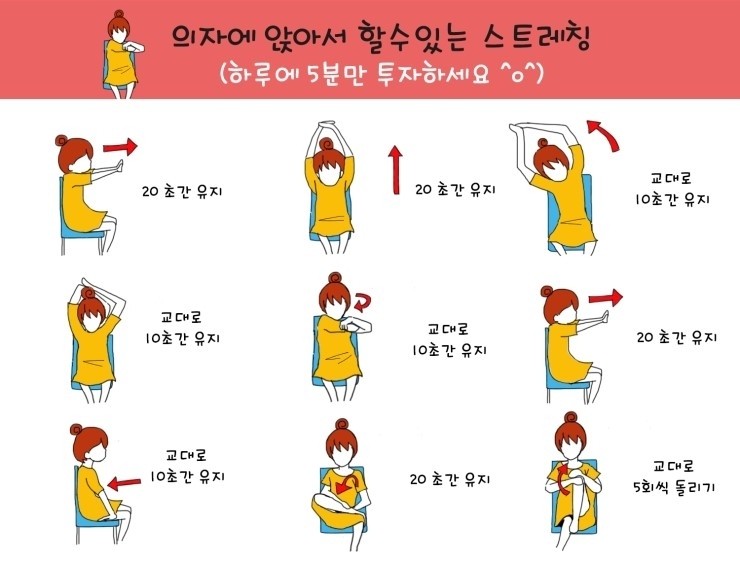 의자에 앉아서 할수있는 스트레칭
(하루에 5분만 투자하세요 ^o^)

20 초간 유지

20 초간 유지

교대로
10초간 유지

교대로
10초간 유지

교대로
10초간 유지

20 초간 유지

교대로
10초간 유지

20 초간 유지

교대로
5회씩 돌리기