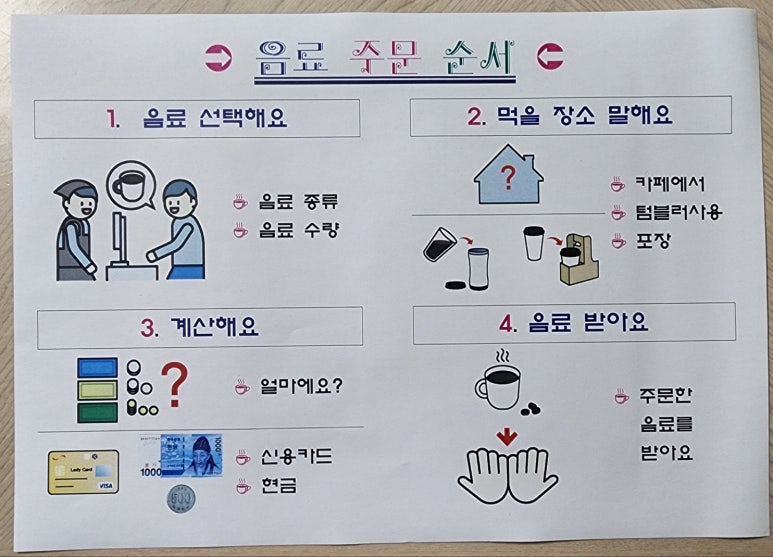 음료 주문 순서

1. 음료 선택해요

음료 종류
음료 수량

2. 먹을 장소 말해요

?

카페에서
텀블러사용
포장

3. 계산해요

?

얼마에요?

Lady Card
VISA

1000

1000

신용카드
현금

4. 음료 받아요

주문한
음료를
받아요