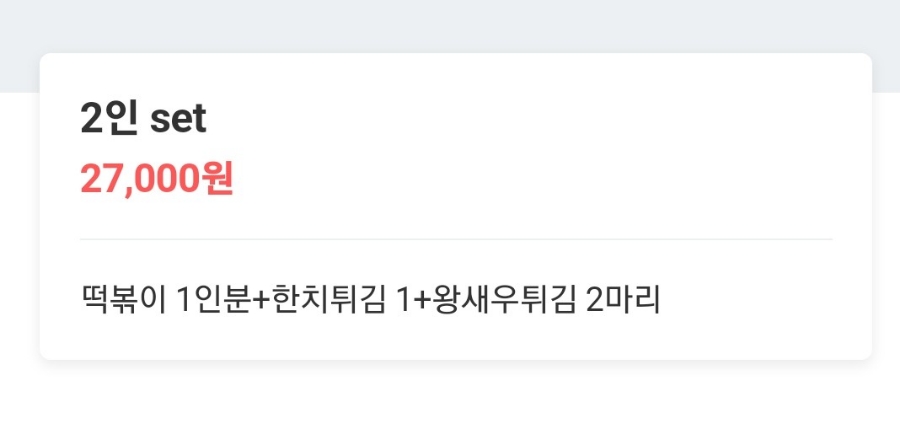 2인 set

27,000원

떡볶이 1인분+한치튀김 1+왕새우튀김 2마리