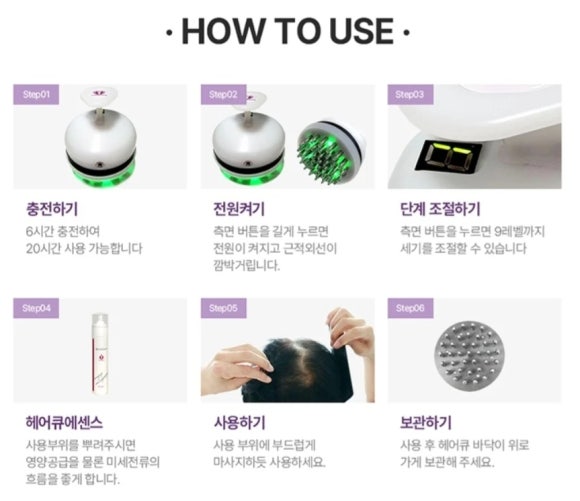 · HOW TO USE ·

Step01

충전하기

6시간 충전하여
20시간 사용 가능합니다

Step02

전원켜기

측면 버튼을 길게 누르면
전원이 켜지고 근적외선이
깜박거립니다.

Step03

단계 조절하기

측면 버튼을 누르면 9레벨까지
세기를 조절할 수 있습니다

Step04

헤어큐에센스

사용부위를 뿌려주시면
영양공급을 물론 미세전류의
흐름을 좋게 합니다.

Step05

사용하기

사용 부위에 부드럽게
마사지하듯 사용하세요.

Step06

보관하기

사용 후 헤어큐 바닥이 위로
가게 보관해 주세요.