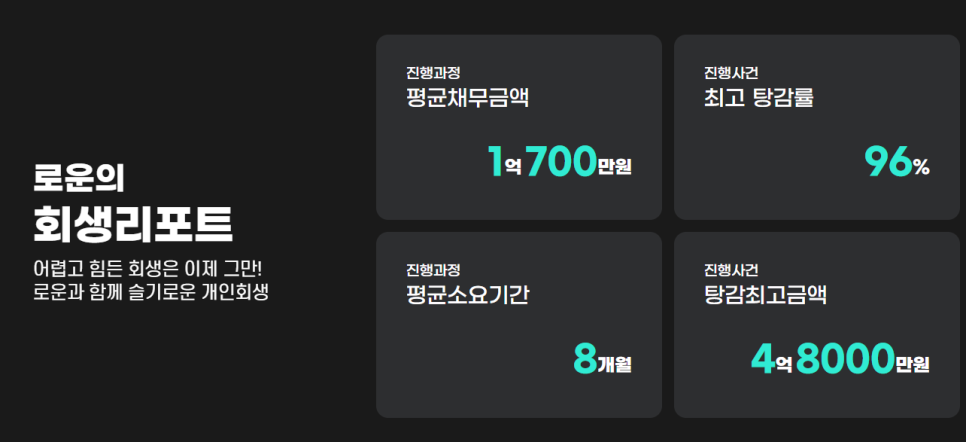 로운의
회생리포트

어렵고 힘든 회생은 이제 그만!
로운과 함께 슬기로운 개인회생

진행과정
평균채무금액

1억 700만원

진행사건
최고 탕감률

96%

진행과정
평균소요기간

8개월

진행사건
탕감최고금액

4억 8000만원