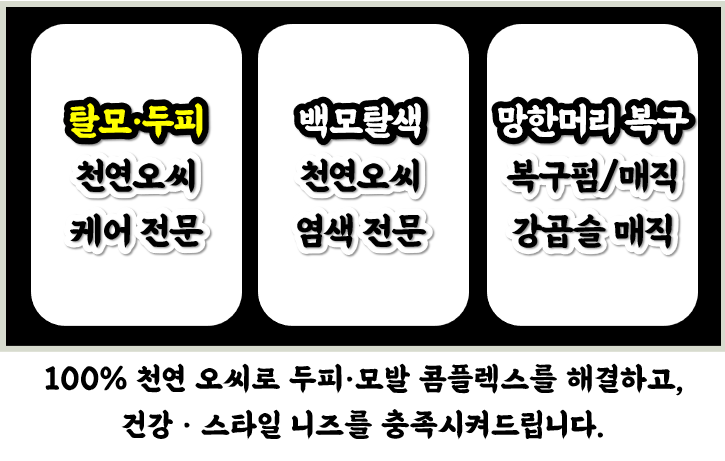 탈모·두피
천연오씨
케어 전문

백모탈색
천연오씨
염색 전문

망한머리 복구
복구펌/매직
강곱슬 매직

100% 천연 오씨로 두피·모발 콤플렉스를 해결하고,
건강 · 스타일 니즈를 충족시켜드립니다.