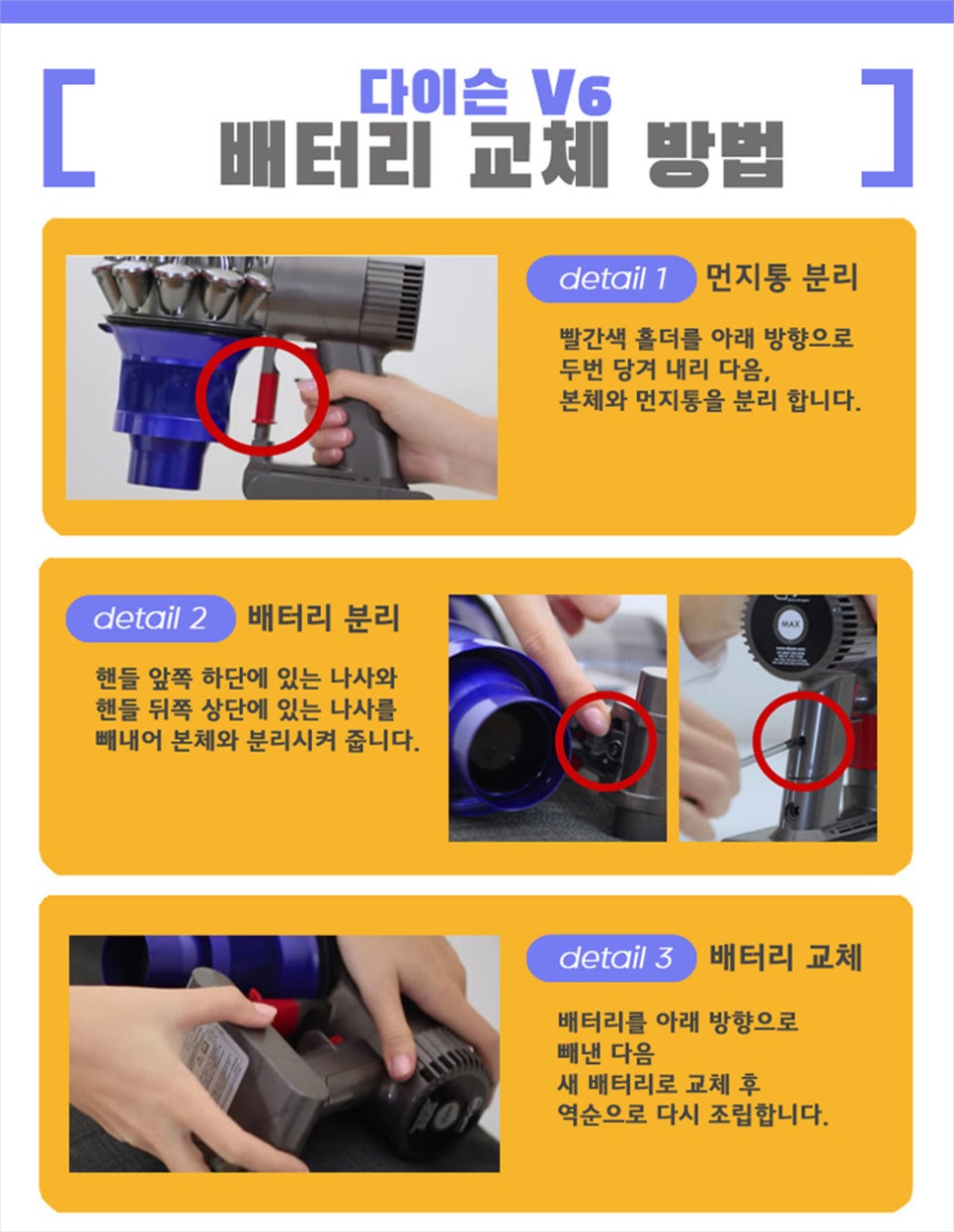 [ 다이슨 V6
배터리 교체 방법 ]

detail 1 먼지통 분리

빨간색 홀더를 아래 방향으로
두번 당겨 내리 다음,
본체와 먼지통을 분리 합니다.

detail 2 배터리 분리

핸들 앞쪽 하단에 있는 나사와
핸들 뒤쪽 상단에 있는 나사를
빼내어 본체와 분리시켜 줍니다.

MAX

detail 3 배터리 교체

배터리를 아래 방향으로
빼낸 다음
새 배터리로 교체 후
역순으로 다시 조립합니다.