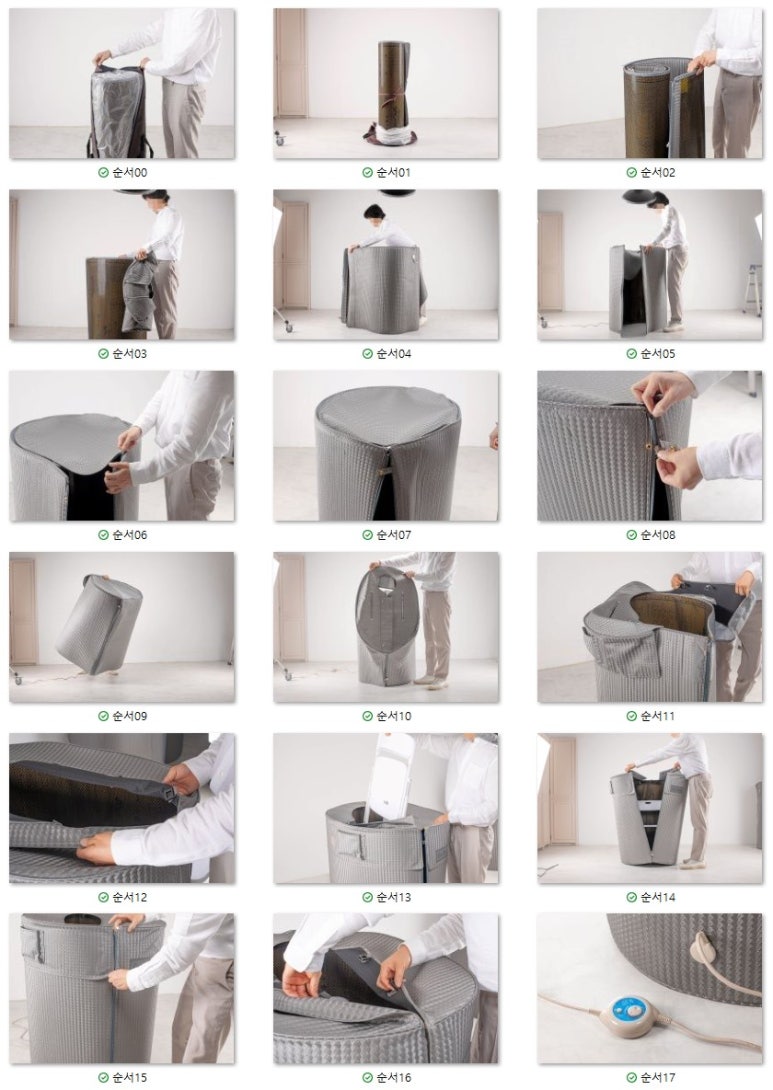 순서00

순서01

순서02

순서03

순서04

순서05

순서06

순서07

순서08

순서09

순서10

순서11

순서12

순서13

순서14

순서15

순서16

순서17