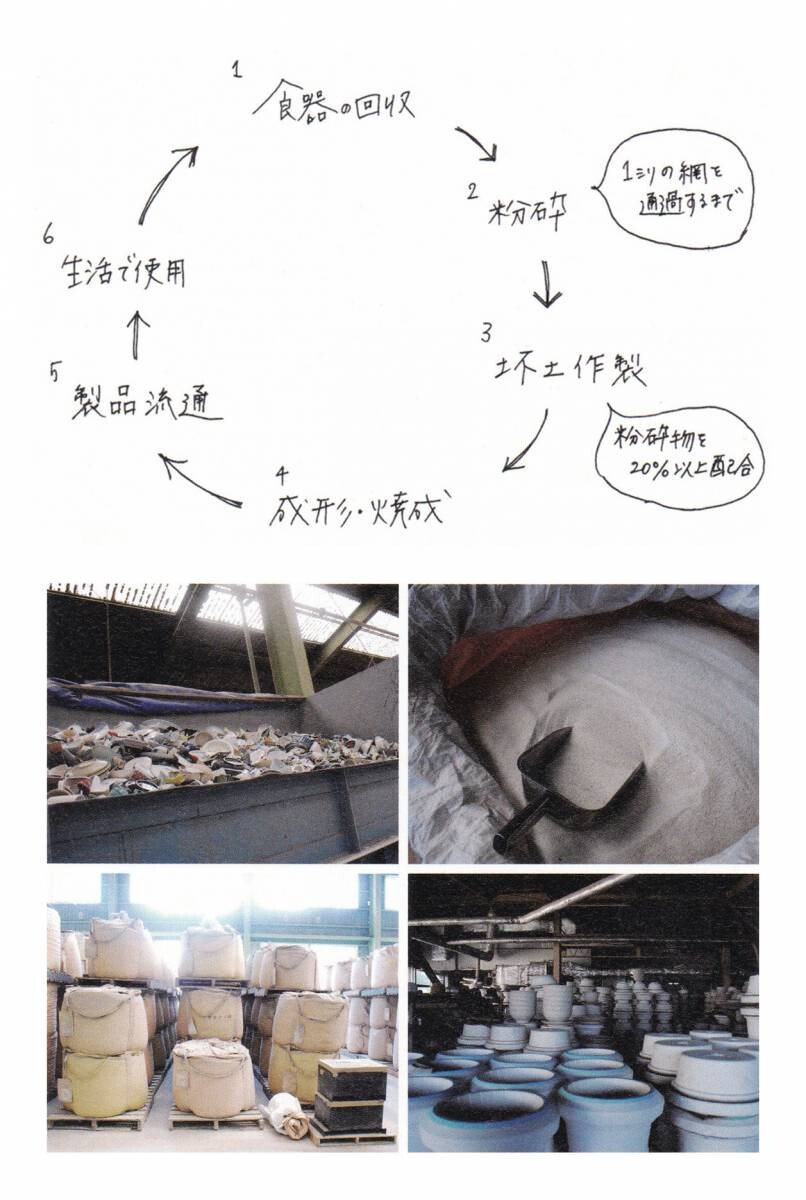 1
食器の回収

2
粉砕

1ミリの網を通過するまで

3
坏土作製

粉砕物を20%以上配合

4
成形・焼成

5
製品流通

6
生活で使用