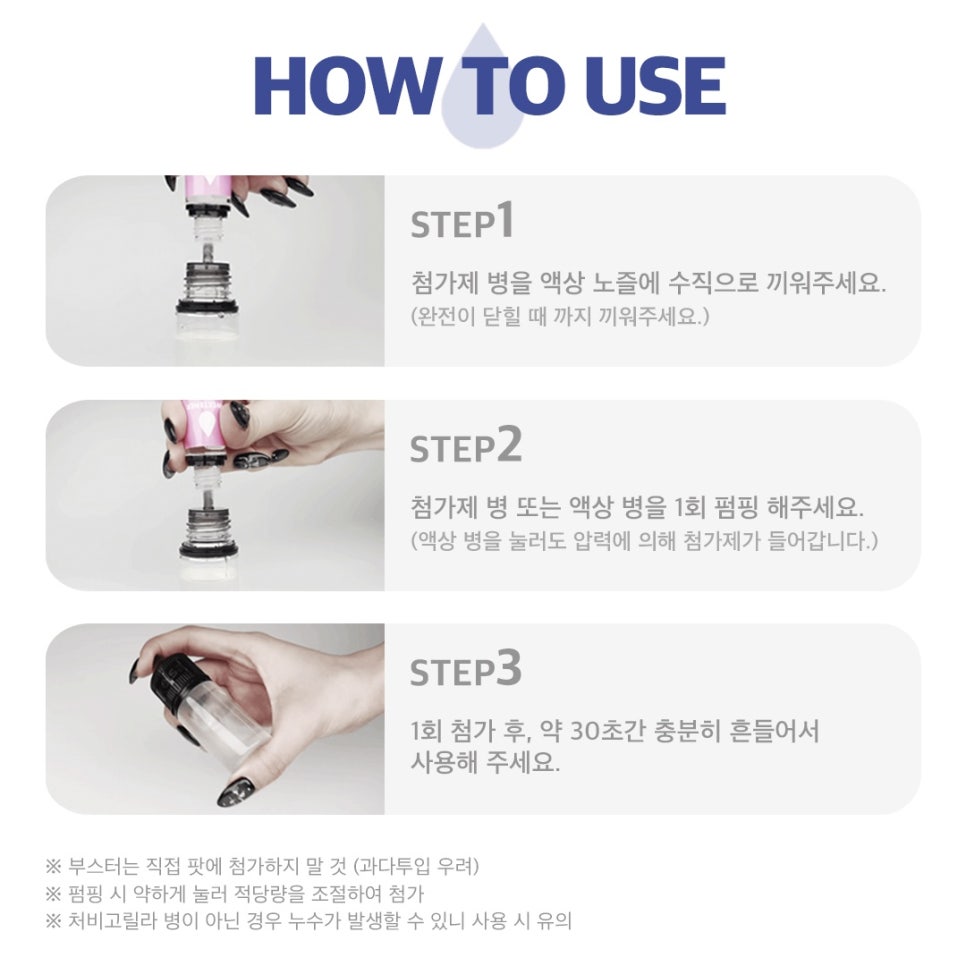 HOW TO USE

STEP1

첨가제 병을 액상 노즐에 수직으로 끼워주세요.
(완전이 닫힐 때 까지 끼워주세요.)

STEP2

첨가제 병 또는 액상 병을 1회 펌핑 해주세요.
(액상 병을 눌러도 압력에 의해 첨가제가 들어갑니다.)

STEP3

1회 첨가 후, 약 30초간 충분히 흔들어서 사용해 주세요.

※ 부스터는 직접 팟에 첨가하지 말 것 (과다투입 우려)
※ 펌핑 시 약하게 눌러 적당량을 조절하여 첨가
※ 처비고릴라 병이 아닌 경우 누수가 발생할 수 있니 사용 시 유의