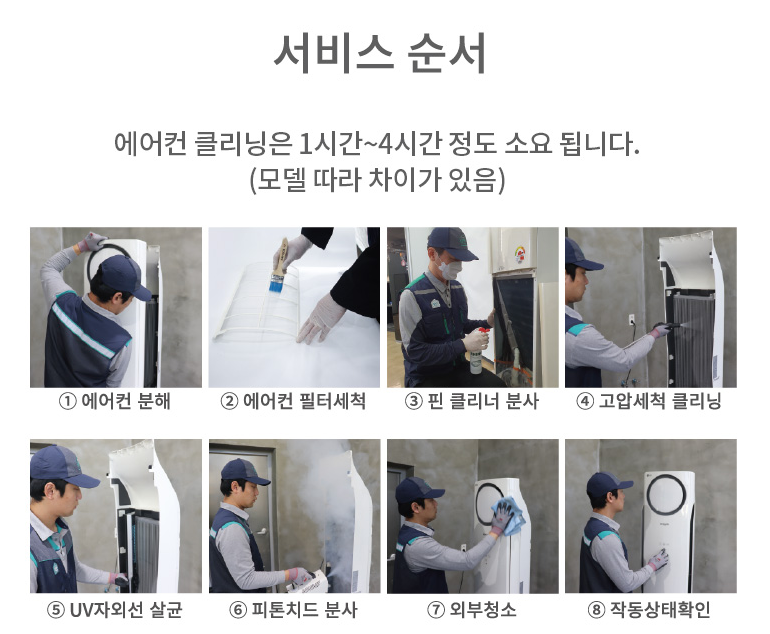 서비스 순서

에어컨 클리닝은 1시간~4시간 정도 소요 됩니다.
(모델 따라 차이가 있음)

① 에어컨 분해

② 에어컨 필터세척

③ 핀 클리너 분사

④ 고압세척 클리닝

⑤ UV자외선 살균

⑥ 피톤치드 분사

⑦ 외부청소

⑧ 작동상태확인