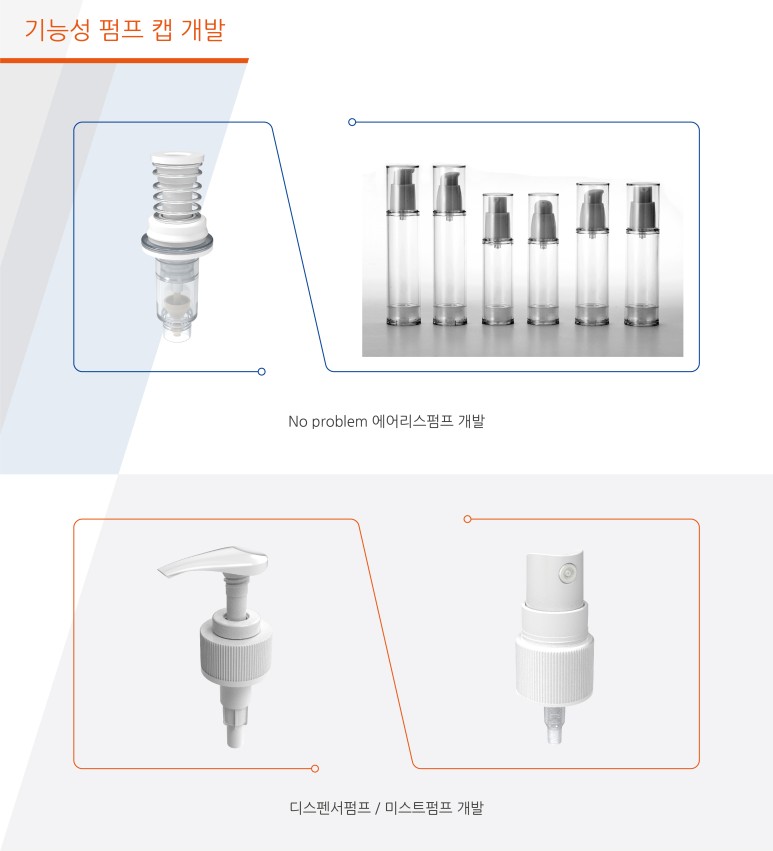 기능성 펌프 캡 개발

No problem 에어리스펌프 개발

디스펜서펌프 / 미스트펌프 개발