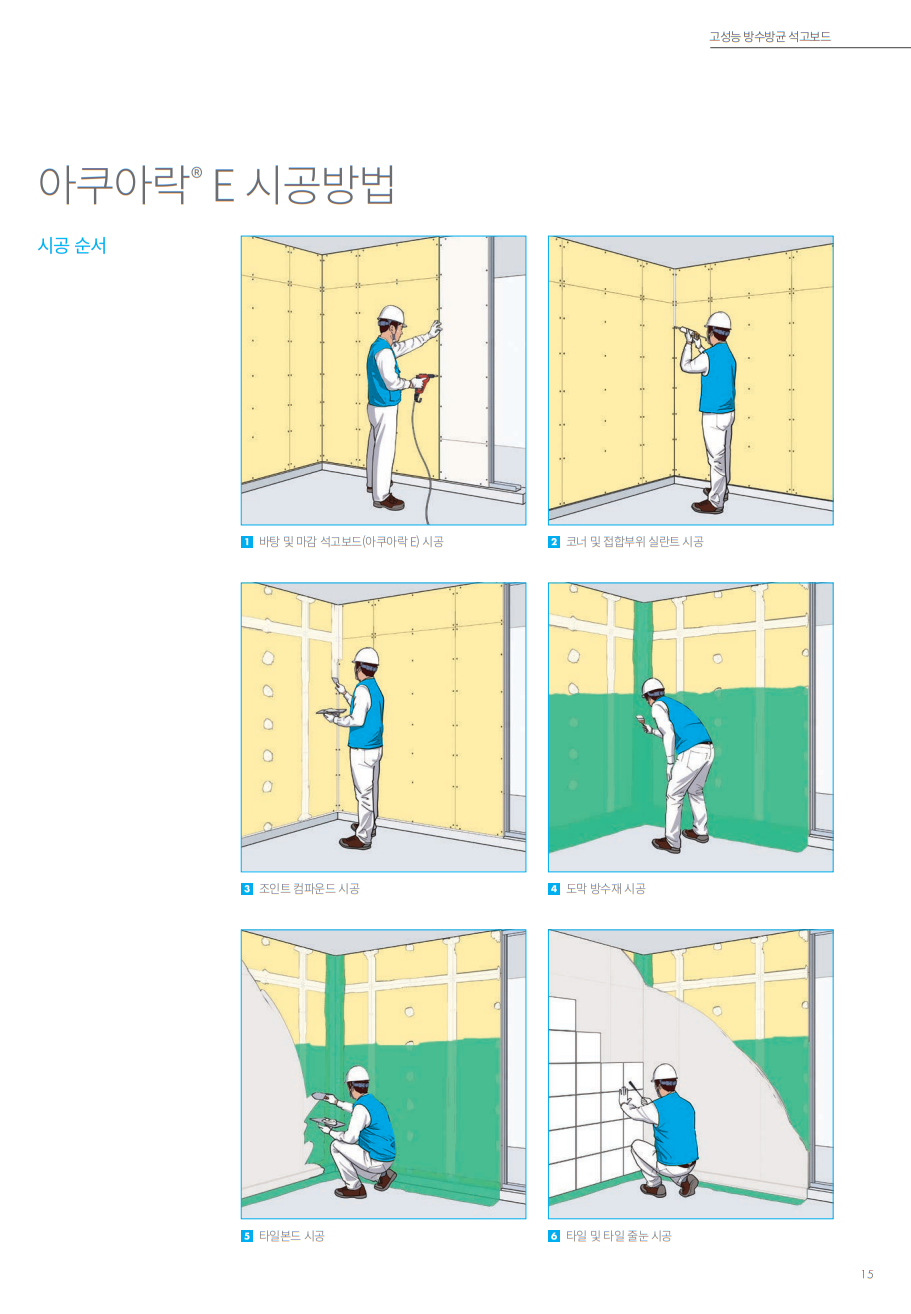 고성능 방수방균 석고보드

아쿠아락® E 시공방법

시공 순서

1 바탕 및 마감 석고보드(아쿠아락 E) 시공

2 코너 및 접합부위 실란트 시공

3 조인트 컴파운드 시공

4 도막 방수재 시공

5 타일본드 시공

6 타일 및 타일 줄눈 시공

15